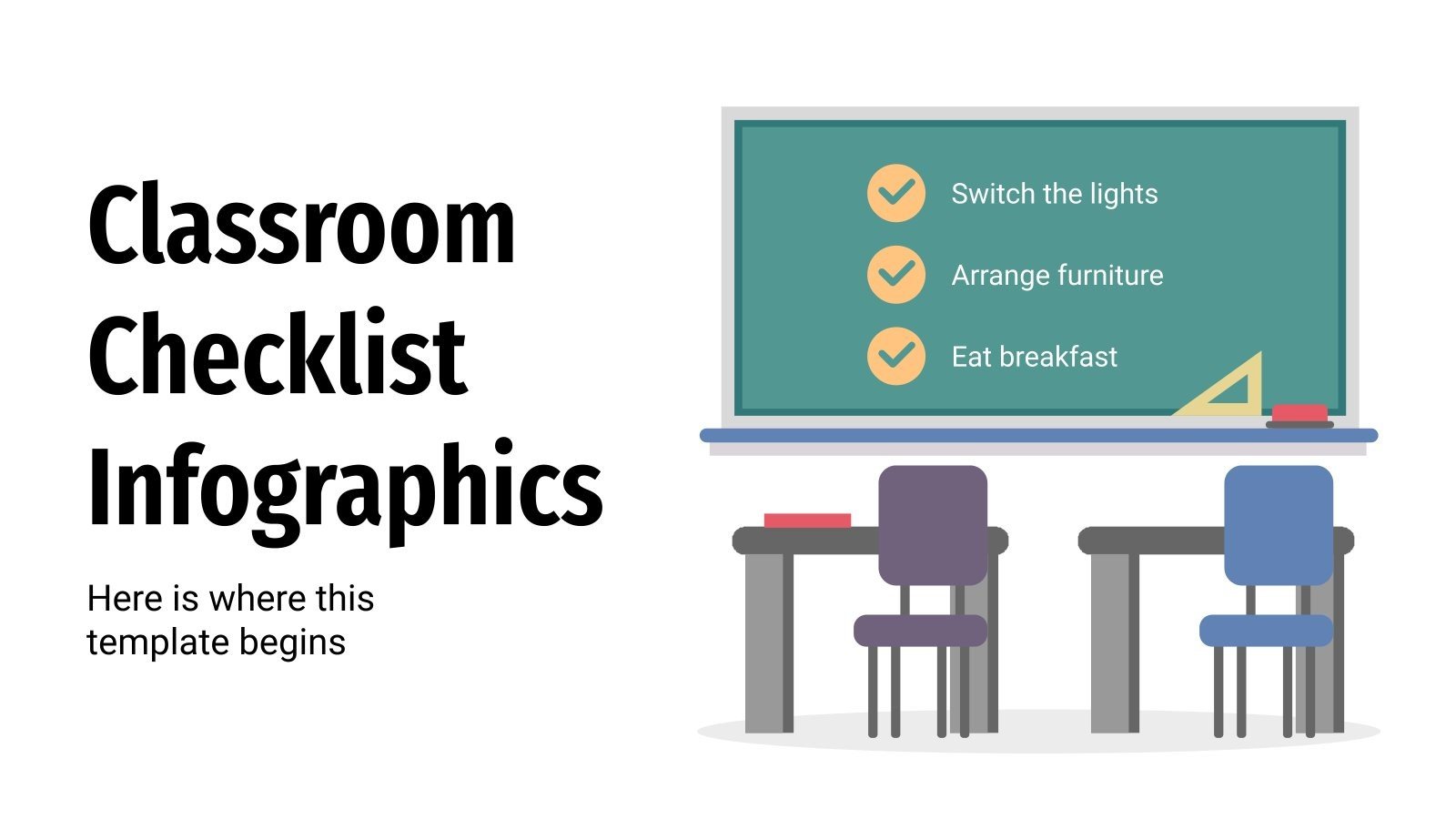 Classroom Checklist Infographics

Here is where this template begins

Switch the lights

Arrange furniture

Eat breakfast