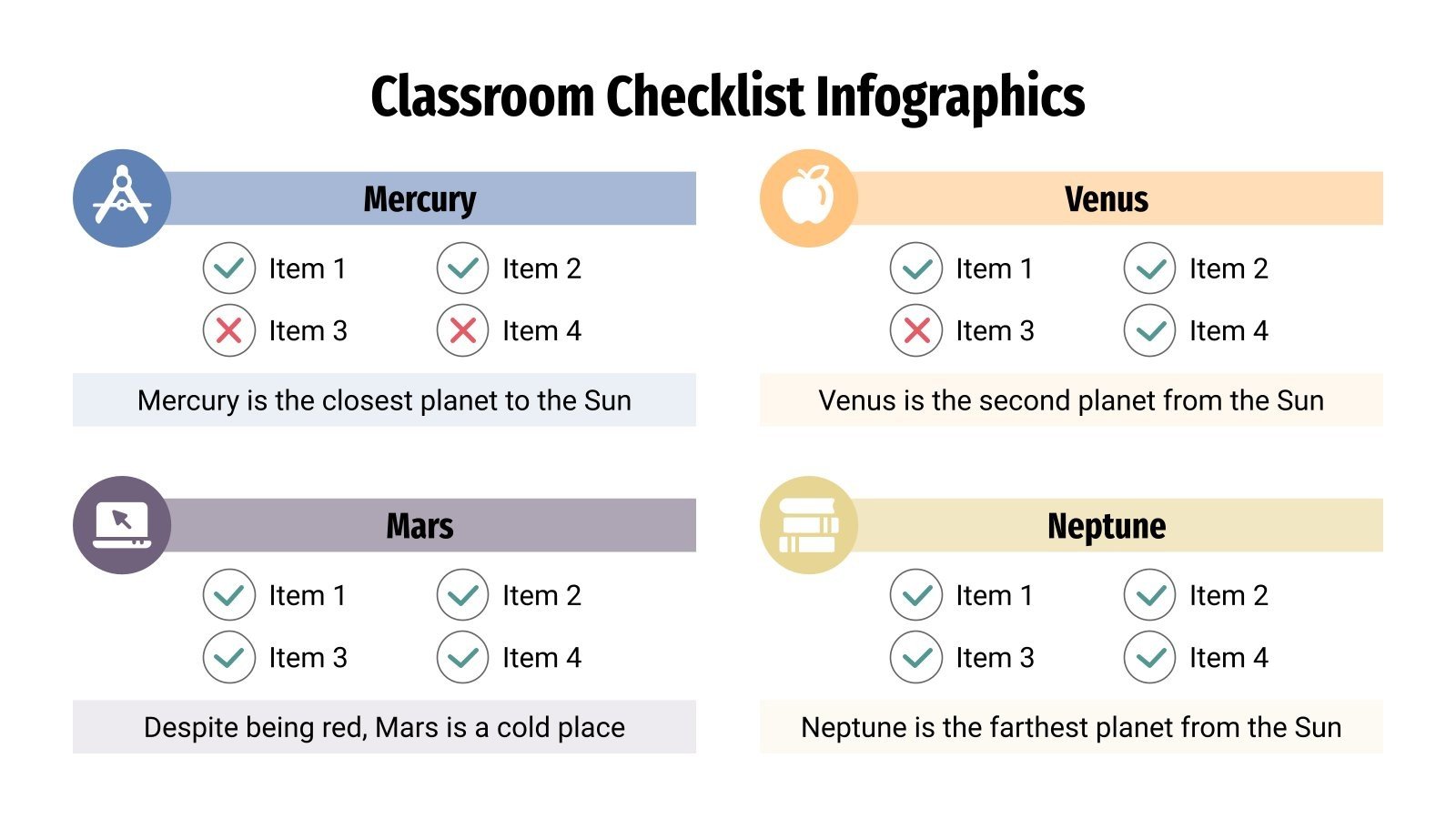 Classroom Checklist Infographics

Mercury

Item 1
Item 2
Item 3
Item 4

Mercury is the closest planet to the Sun

Venus

Item 1
Item 2
Item 3
Item 4

Venus is the second planet from the Sun

Mars

Item 1
Item 2
Item 3
Item 4

Despite being red, Mars is a cold place

Neptune

Item 1
Item 2
Item 3
Item 4

Neptune is the farthest planet from the Sun