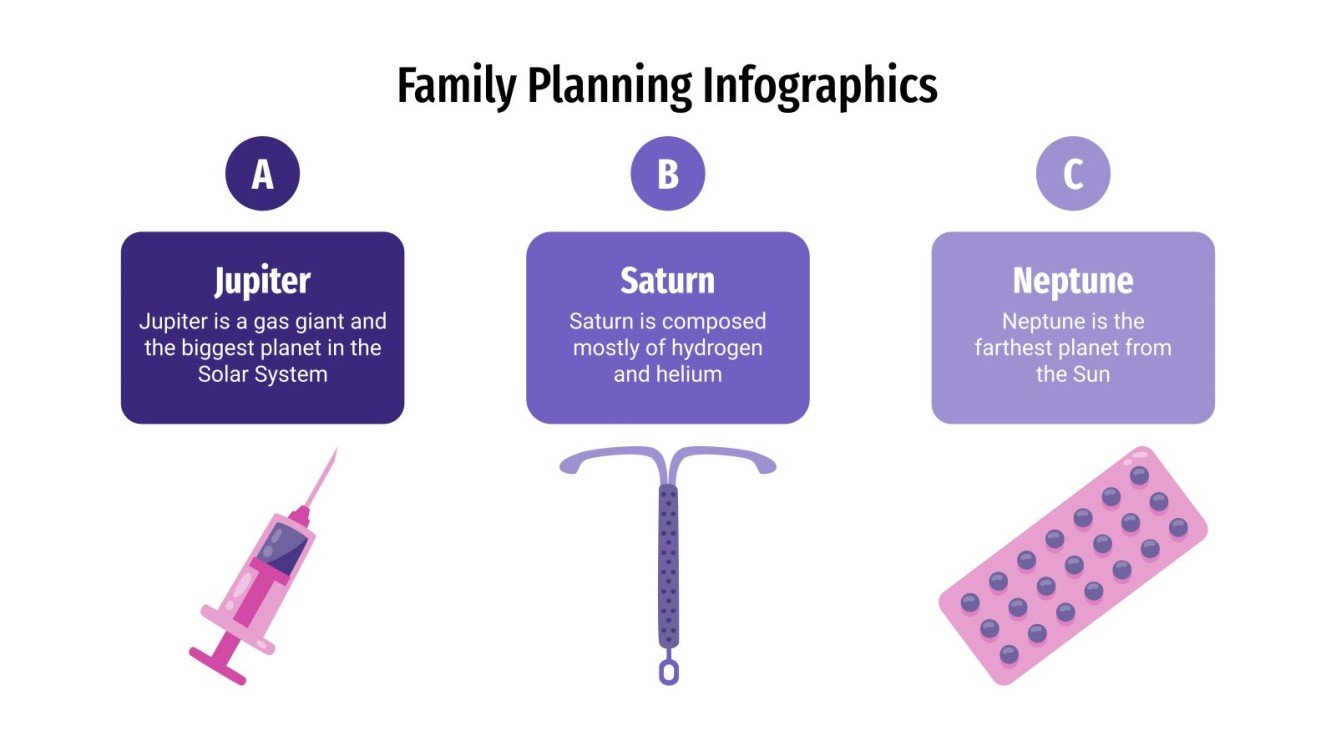 Family Planning Infographics

A

Jupiter

Jupiter is a gas giant and the biggest planet in the Solar System

B

Saturn

Saturn is composed mostly of hydrogen and helium

C

Neptune

Neptune is the farthest planet from the Sun