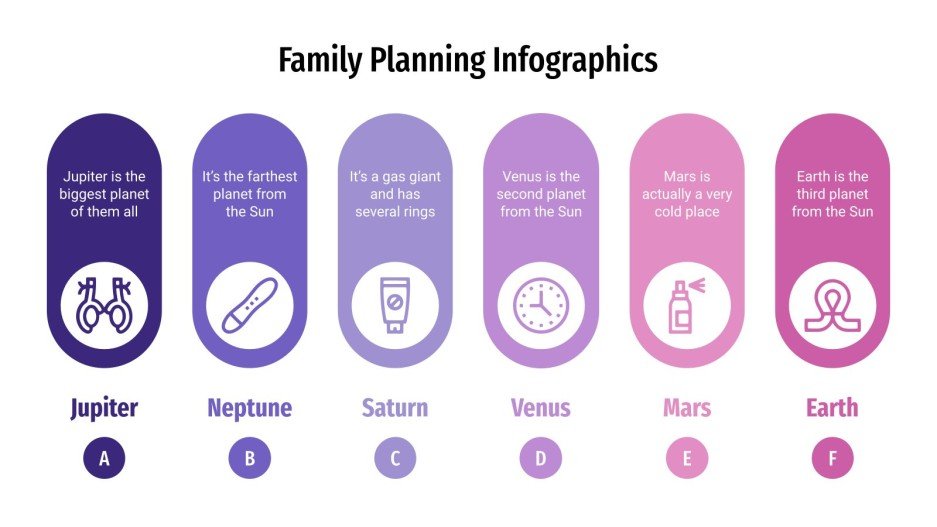 Family Planning Infographics

Jupiter is the biggest planet of them all

Jupiter

A

It's the farthest planet from the Sun

Neptune

B

It's a gas giant and has several rings

Saturn

C

Venus is the second planet from the Sun

Venus

D

Mars is actually a very cold place

Mars

E

Earth is the third planet from the Sun

Earth

F