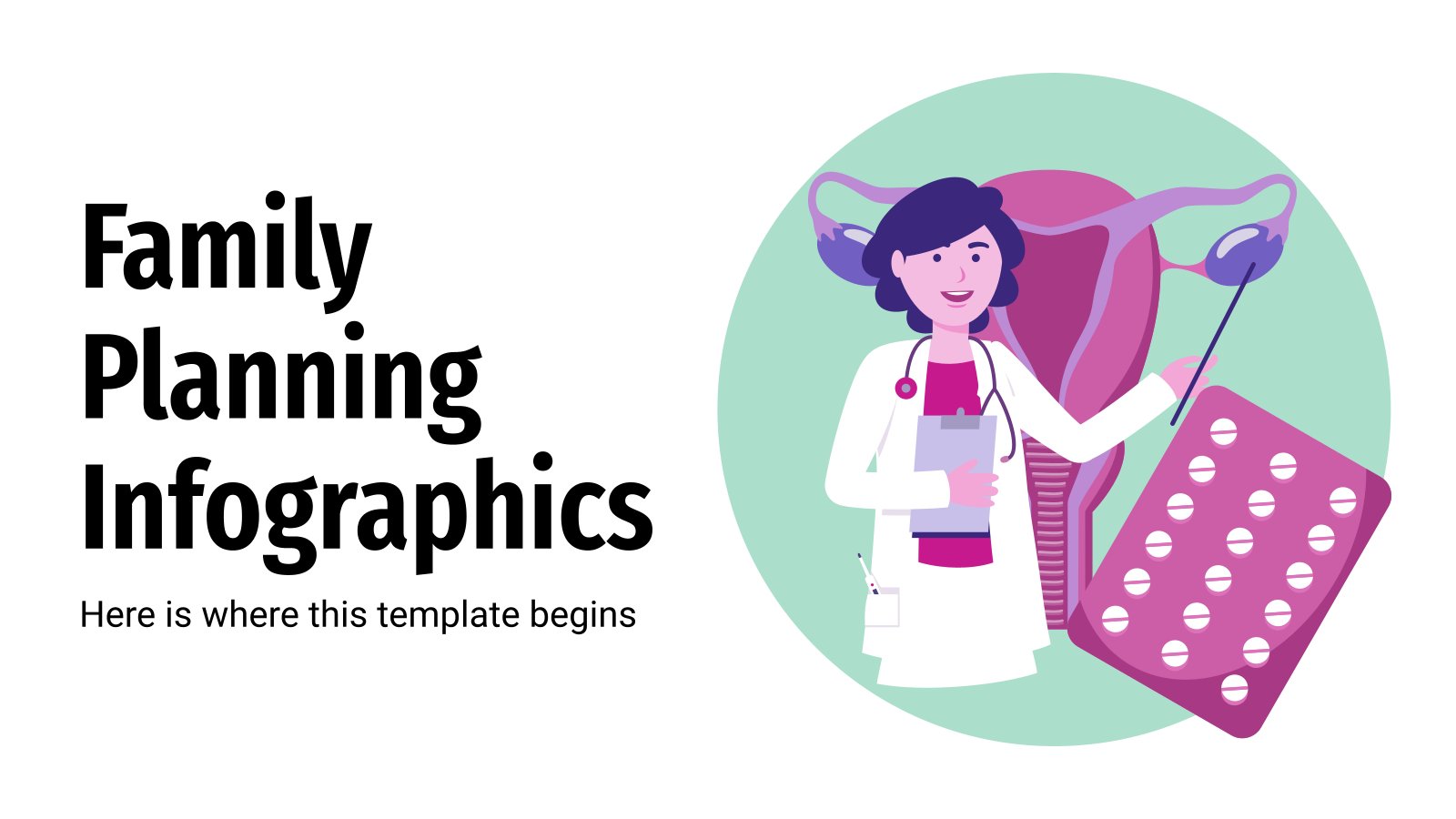 Family Planning Infographics

Here is where this template begins