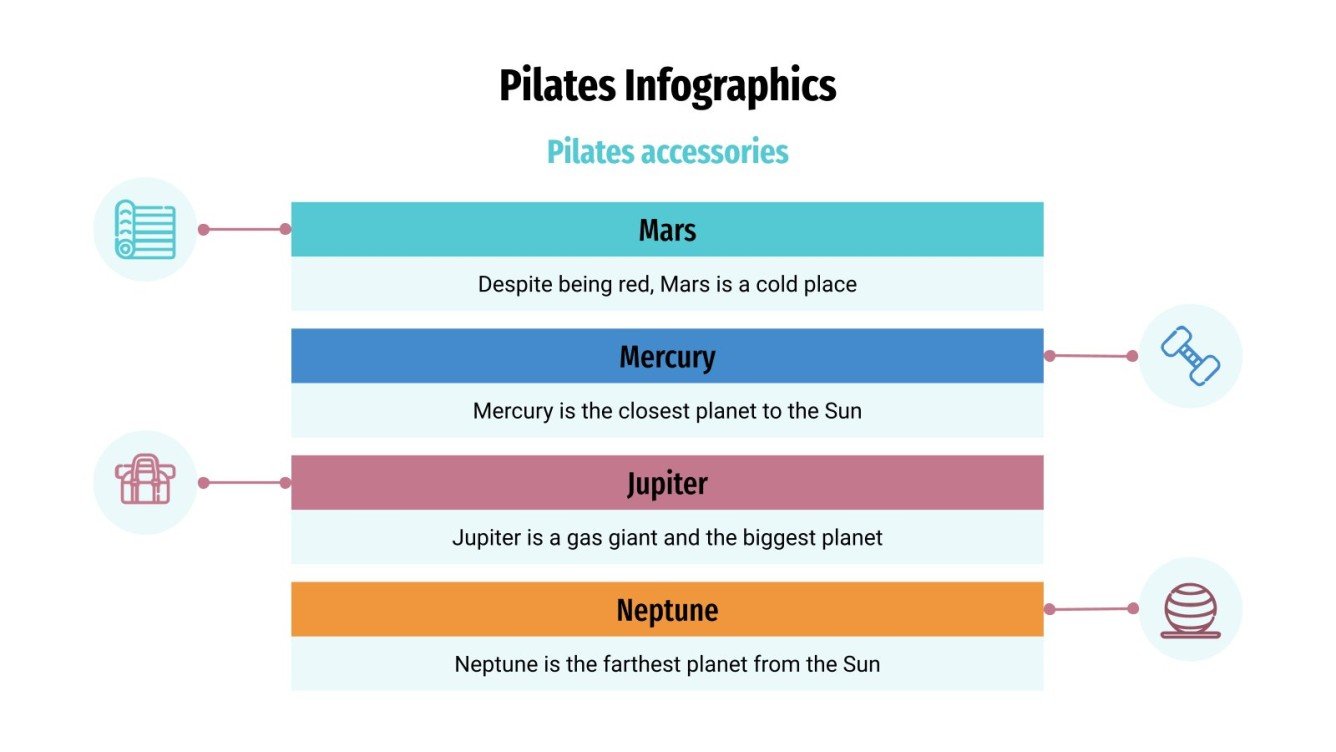 Pilates Infographics

Pilates accessories

Mars

Despite being red, Mars is a cold place

Mercury

Mercury is the closest planet to the Sun

Jupiter

Jupiter is a gas giant and the biggest planet

Neptune

Neptune is the farthest planet from the Sun