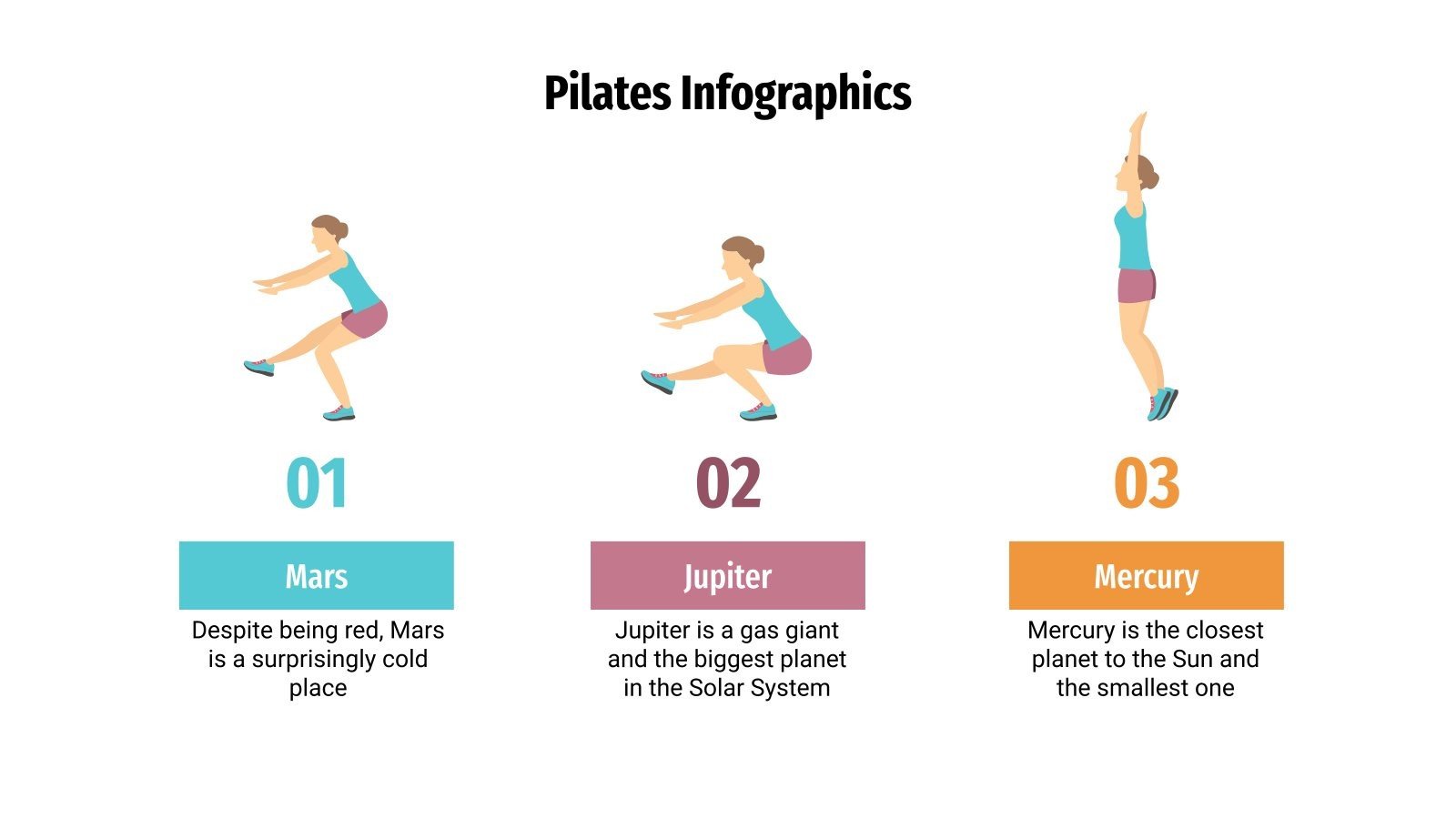 Pilates Infographics

01

Mars

Despite being red, Mars is a surprisingly cold place

02

Jupiter

Jupiter is a gas giant and the biggest planet in the Solar System

03

Mercury

Mercury is the closest planet to the Sun and the smallest one