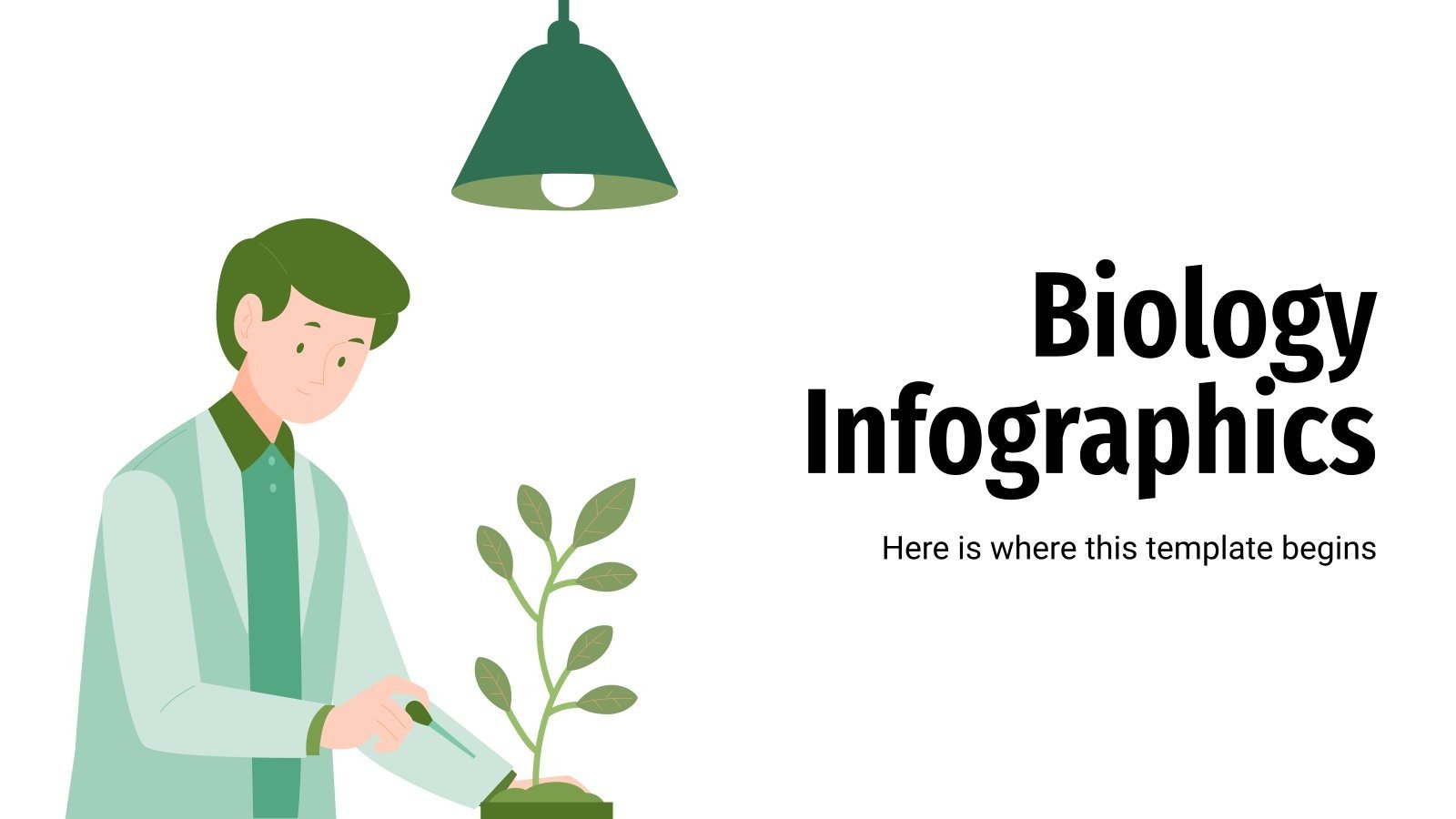 Biology Infographics

Here is where this template begins