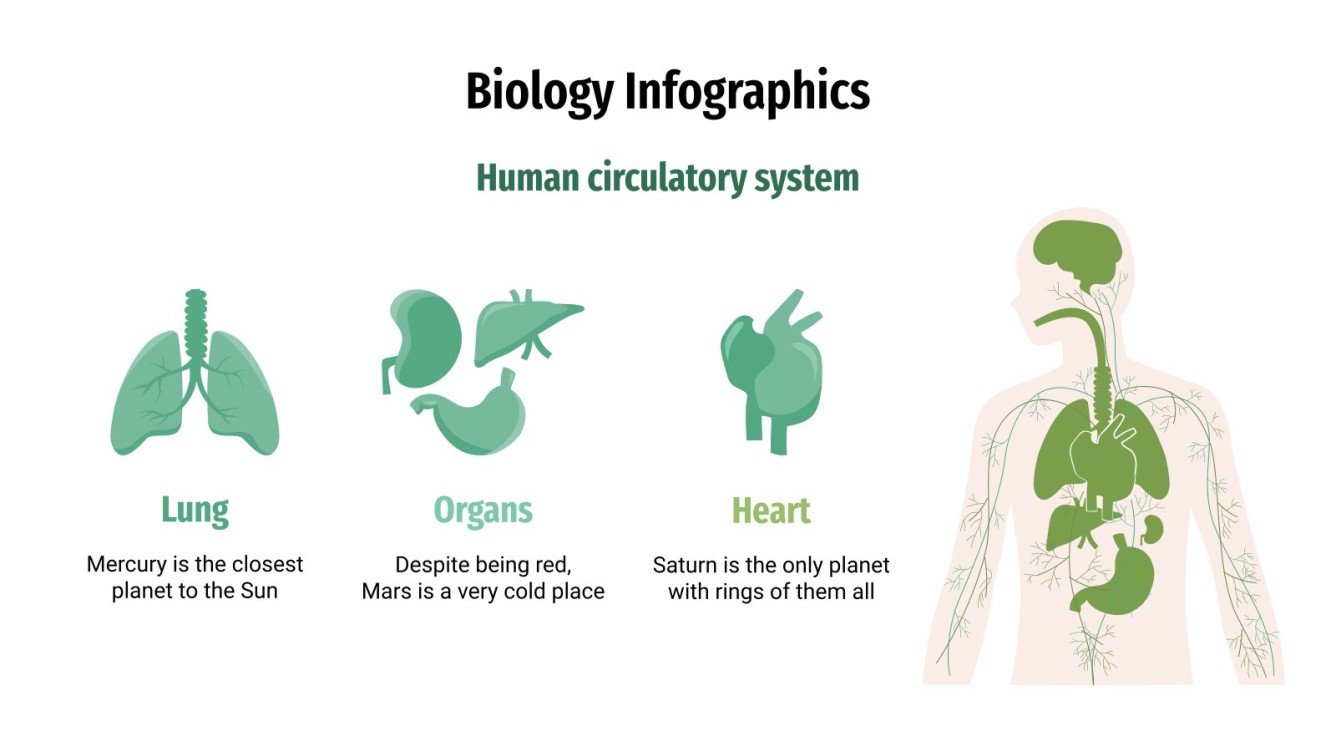 Biology Infographics

Human circulatory system

Lung

Mercury is the closest planet to the Sun

Organs

Despite being red, Mars is a very cold place

Heart

Saturn is the only planet with rings of them all