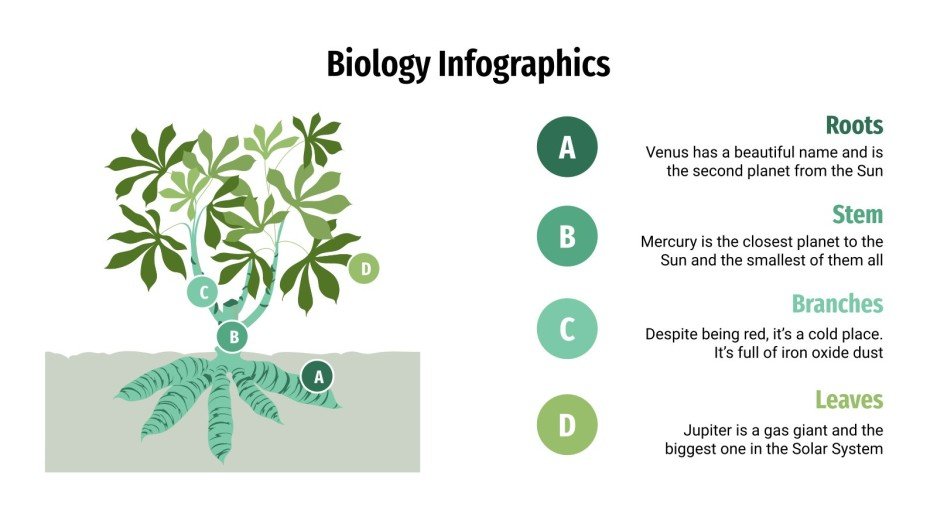 Biology Infographics

D

C

B

A

A

Roots

Venus has a beautiful name and is the second planet from the Sun

B

Stem

Mercury is the closest planet to the Sun and the smallest of them all

C

Branches

Despite being red, it's a cold place. It's full of iron oxide dust

D

Leaves

Jupiter is a gas giant and the biggest one in the Solar System