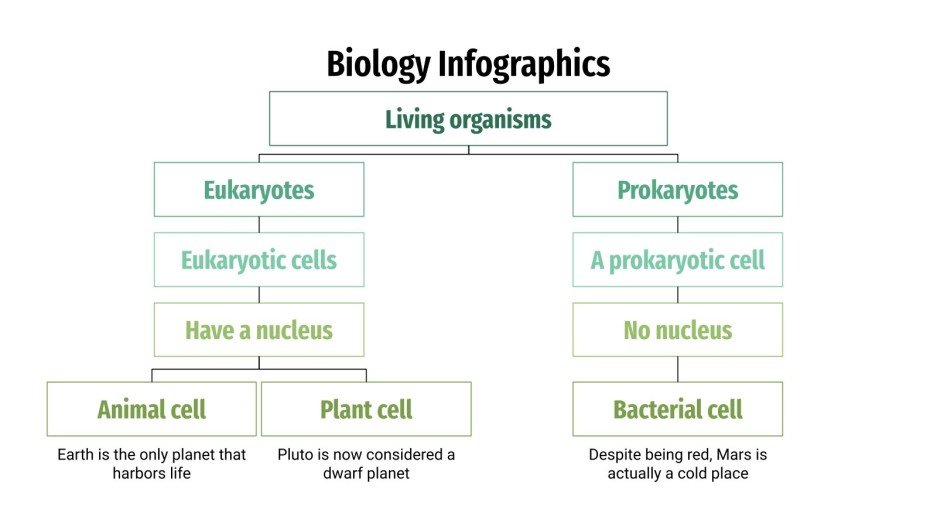 Biology Infographics

Living organisms

Eukaryotes

Eukaryotic cells

Have a nucleus

Animal cell

Earth is the only planet that harbors life

Plant cell

Pluto is now considered a dwarf planet

Prokaryotes

A prokaryotic cell

No nucleus

Bacterial cell

Despite being red, Mars is actually a cold place