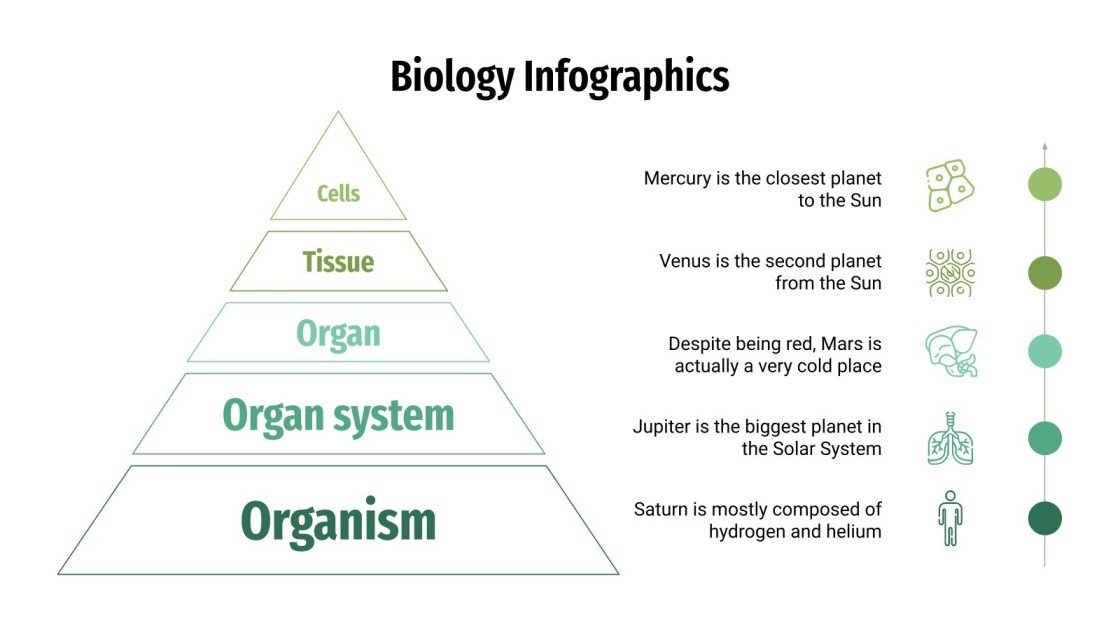 Biology Infographics

Cells

Tissue

Organ

Organ system

Organism

Mercury is the closest planet to the Sun

Venus is the second planet from the Sun

Despite being red, Mars is actually a very cold place

Jupiter is the biggest planet in the Solar System

Saturn is mostly composed of hydrogen and helium