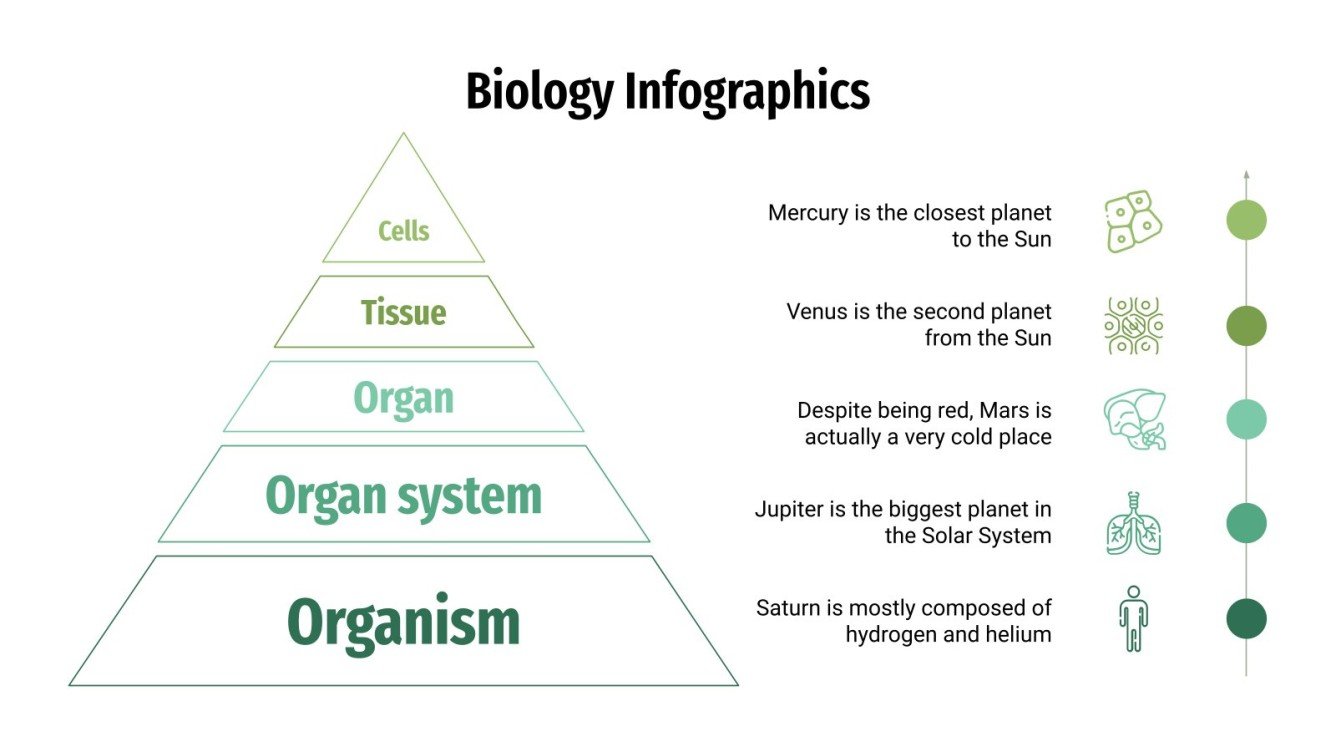 Biology Infographics

Cells

Tissue

Organ

Organ system

Organism

Mercury is the closest planet to the Sun

Venus is the second planet from the Sun

Despite being red, Mars is actually a very cold place

Jupiter is the biggest planet in the Solar System

Saturn is mostly composed of hydrogen and helium