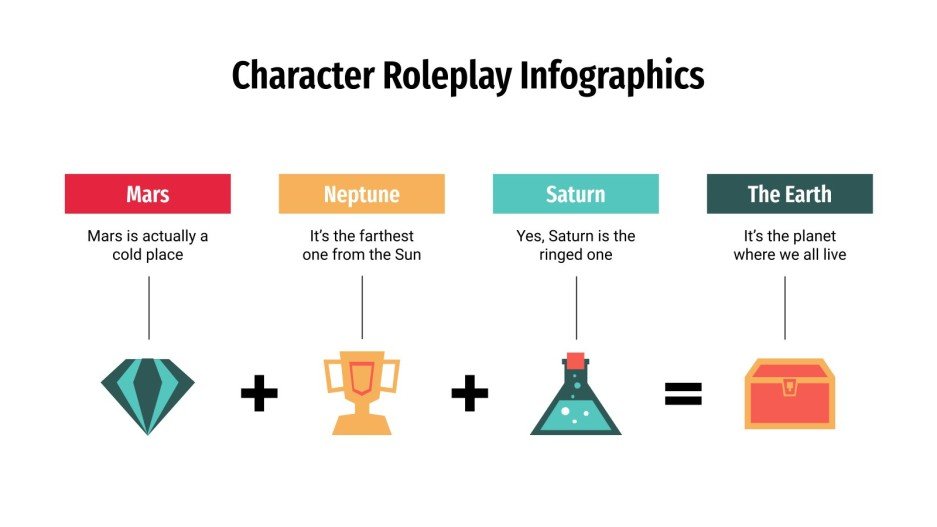 Character Roleplay Infographics

Mars
Mars is actually a cold place

Neptune
It's the farthest one from the Sun

Saturn
Yes, Saturn is the ringed one

The Earth
It's the planet where we all live

+ + =