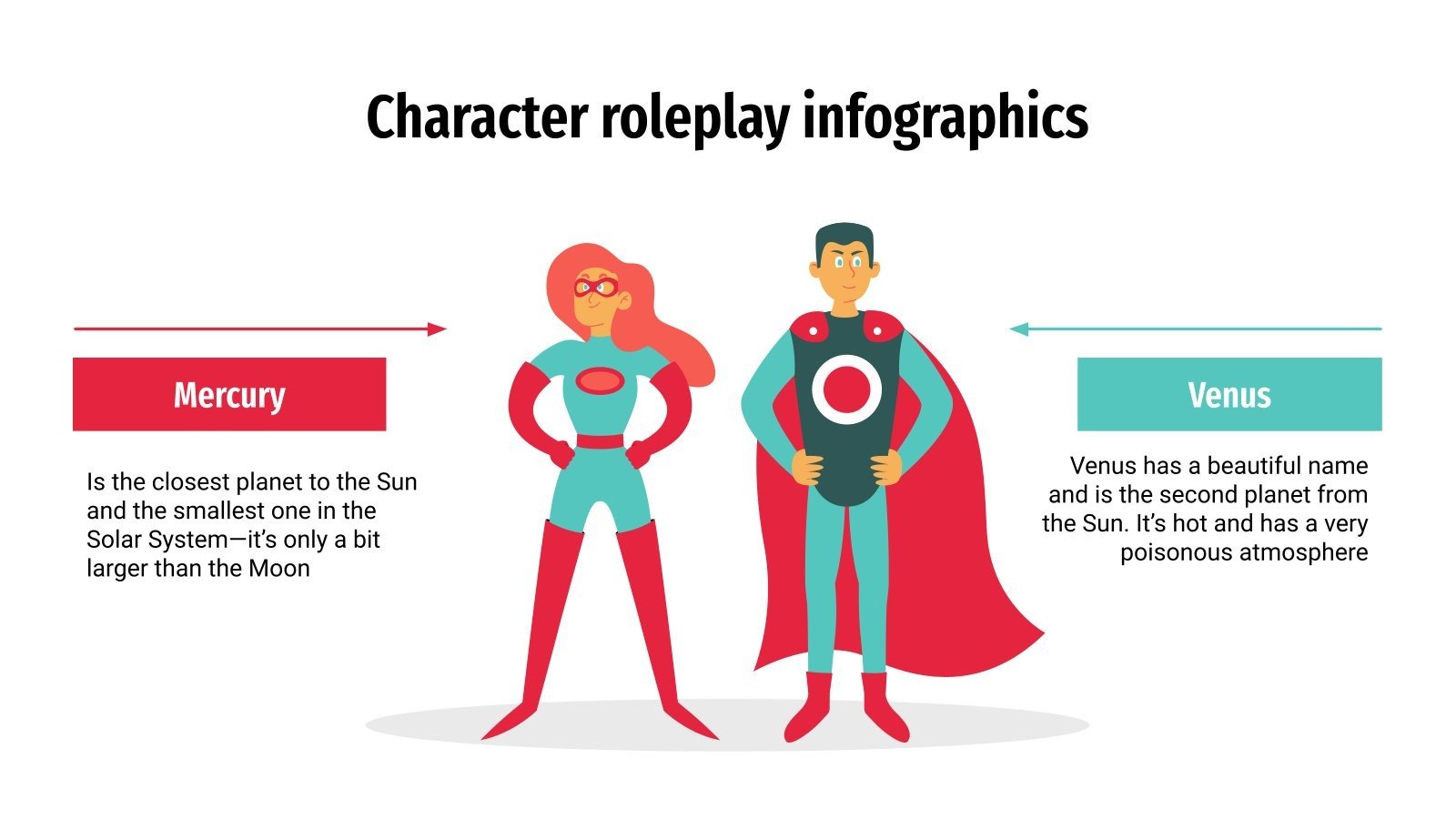 Character roleplay infographics

Mercury

Is the closest planet to the Sun and the smallest one in the Solar System—it's only a bit larger than the Moon

Venus

Venus has a beautiful name and is the second planet from the Sun. It's hot and has a very poisonous atmosphere