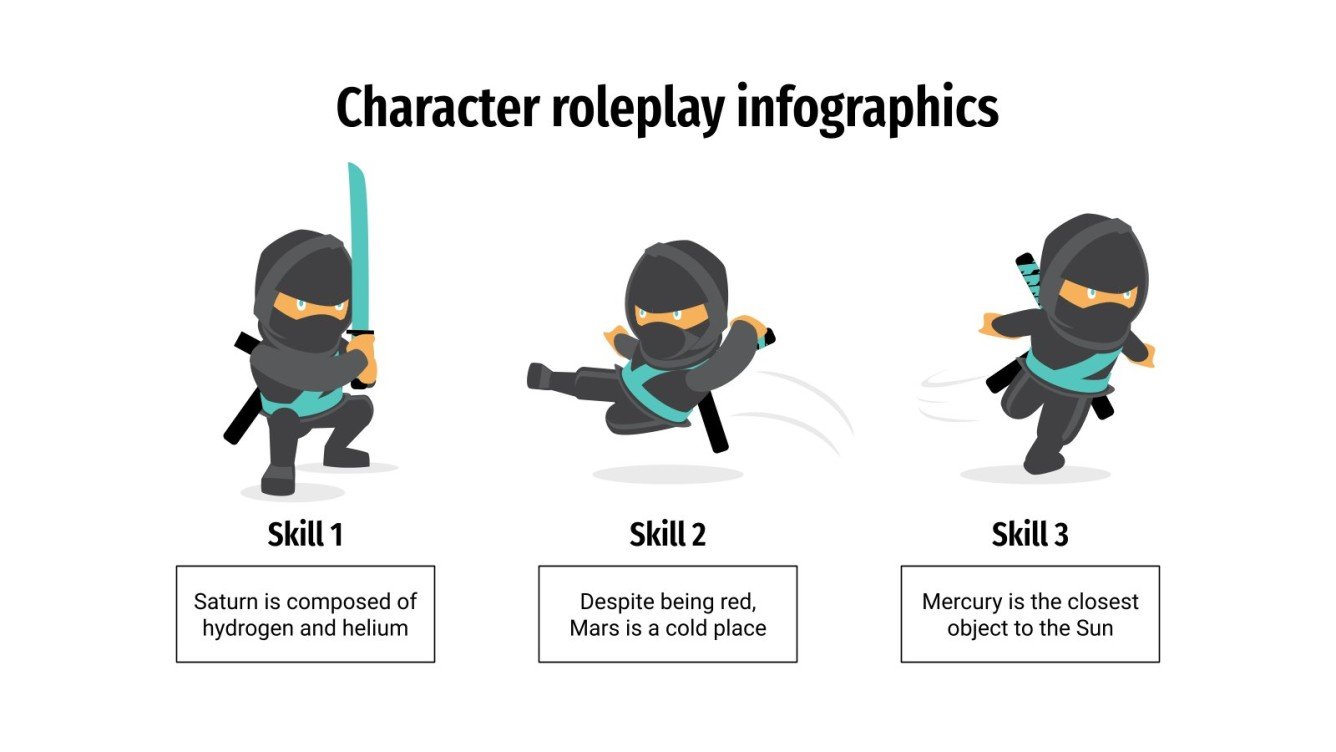 Character roleplay infographics

Skill 1

Saturn is composed of hydrogen and helium

Skill 2

Despite being red, Mars is a cold place

Skill 3

Mercury is the closest object to the Sun