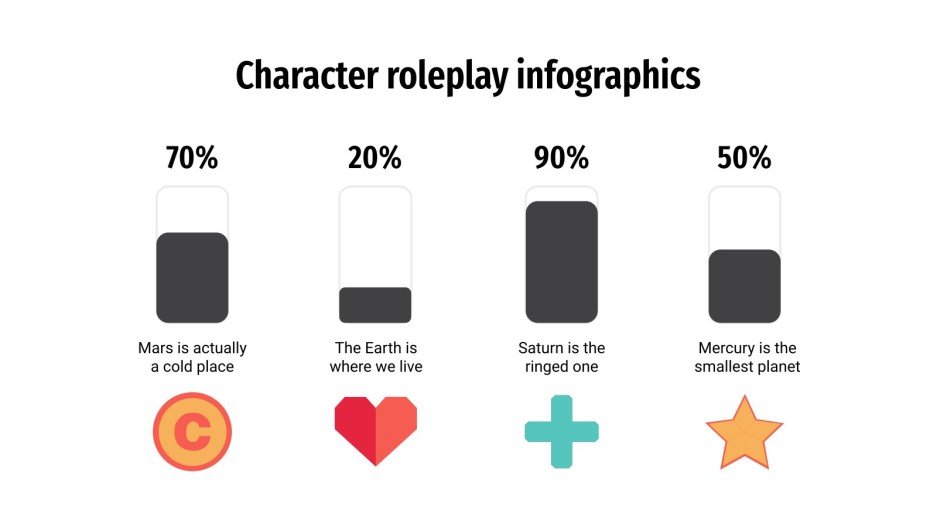 Character roleplay infographics

70%

Mars is actually a cold place

C

20%

The Earth is where we live

90%

Saturn is the ringed one

50%

Mercury is the smallest planet