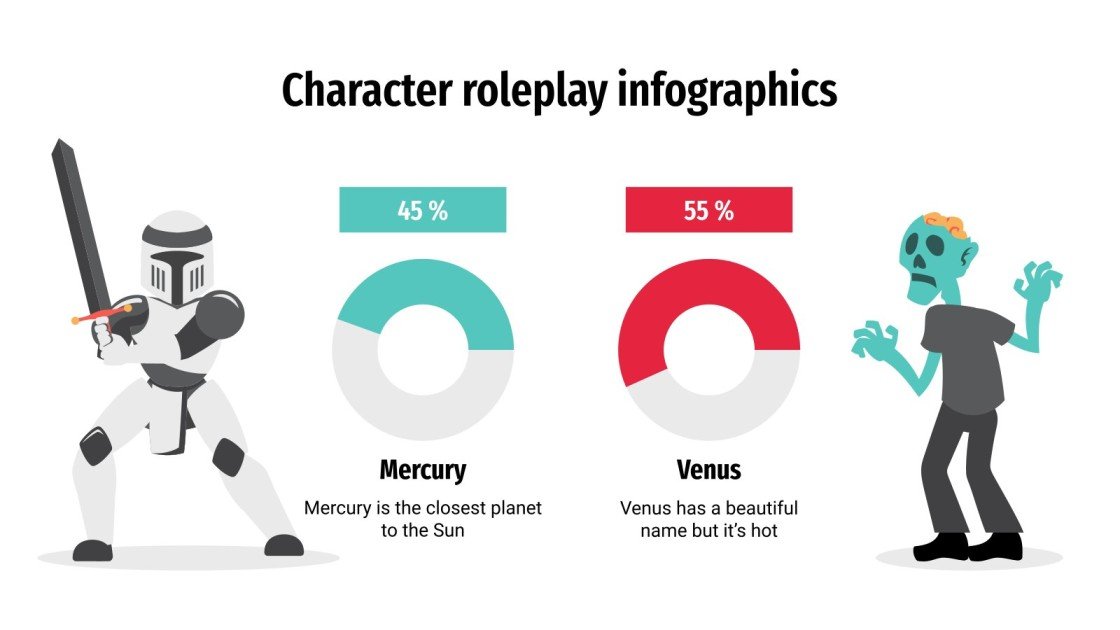 Character roleplay infographics

45 %

Mercury

Mercury is the closest planet to the Sun

55 %

Venus

Venus has a beautiful name but it's hot