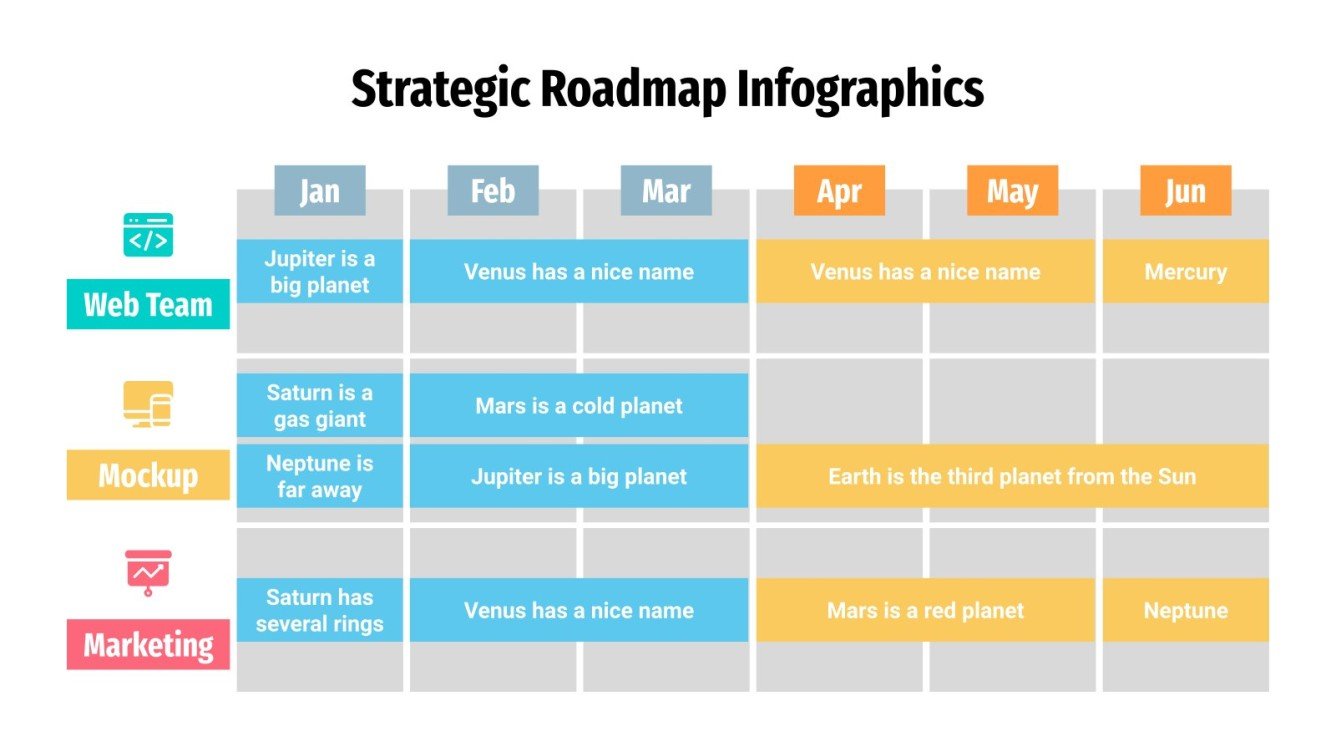 Strategic Roadmap Infographics

| | Jan | Feb | Mar | Apr | May | Jun |
|---|---|---|---|---|---|---|
| Web Team | Jupiter is a big planet | Venus has a nice name | | Venus has a nice name | | Mercury |
| Mockup | Saturn is a gas giant | Mars is a cold planet | | | | |
| | Neptune is far away | Jupiter is a big planet | | Earth is the third planet from the Sun | | |
| Marketing | Saturn has several rings | Venus has a nice name | | Mars is a red planet | | Neptune |