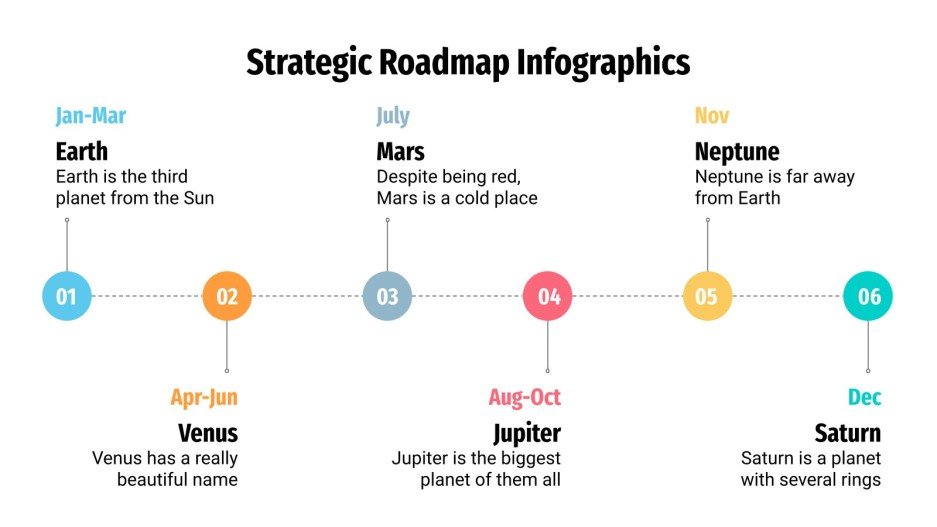 Strategic Roadmap Infographics

Jan-Mar
Earth
Earth is the third planet from the Sun

July
Mars
Despite being red, Mars is a cold place

Nov
Neptune
Neptune is far away from Earth

01
02
03
04
05
06

Apr-Jun
Venus
Venus has a really beautiful name

Aug-Oct
Jupiter
Jupiter is the biggest planet of them all

Dec
Saturn
Saturn is a planet with several rings