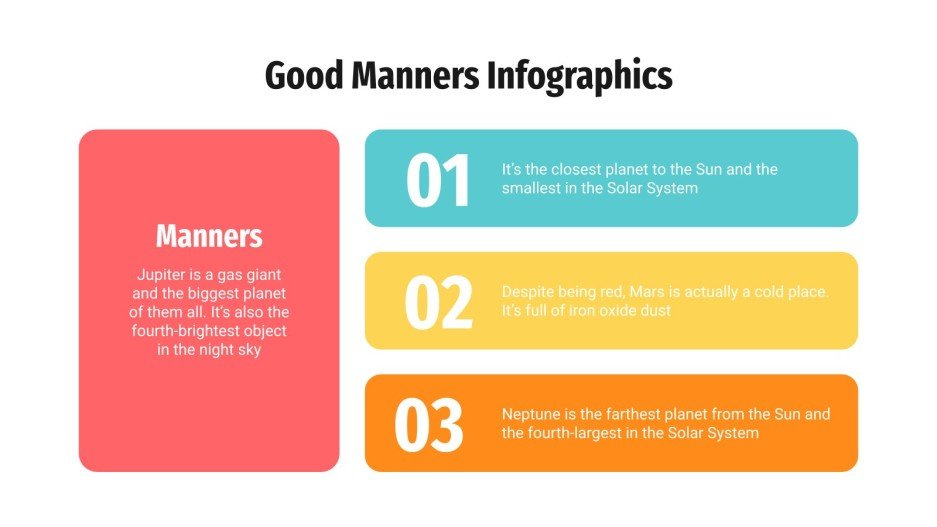 Good Manners Infographics

Manners

Jupiter is a gas giant and the biggest planet of them all. It's also the fourth-brightest object in the night sky

01

It's the closest planet to the Sun and the smallest in the Solar System

02

Despite being red, Mars is actually a cold place. It's full of iron oxide dust

03

Neptune is the farthest planet from the Sun and the fourth-largest in the Solar System