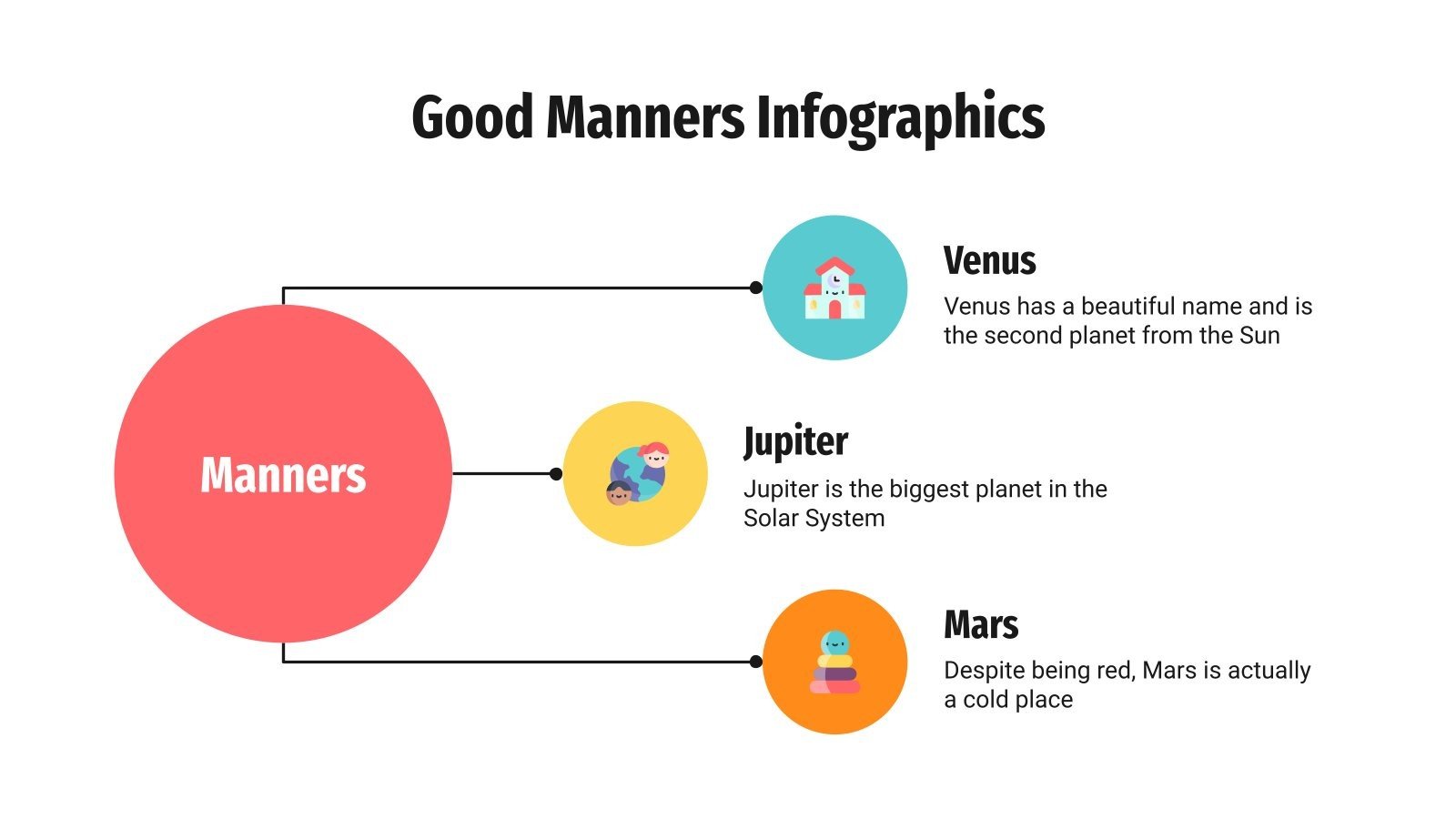 Good Manners Infographics

Manners

Venus

Venus has a beautiful name and is the second planet from the Sun

Jupiter

Jupiter is the biggest planet in the Solar System

Mars

Despite being red, Mars is actually a cold place