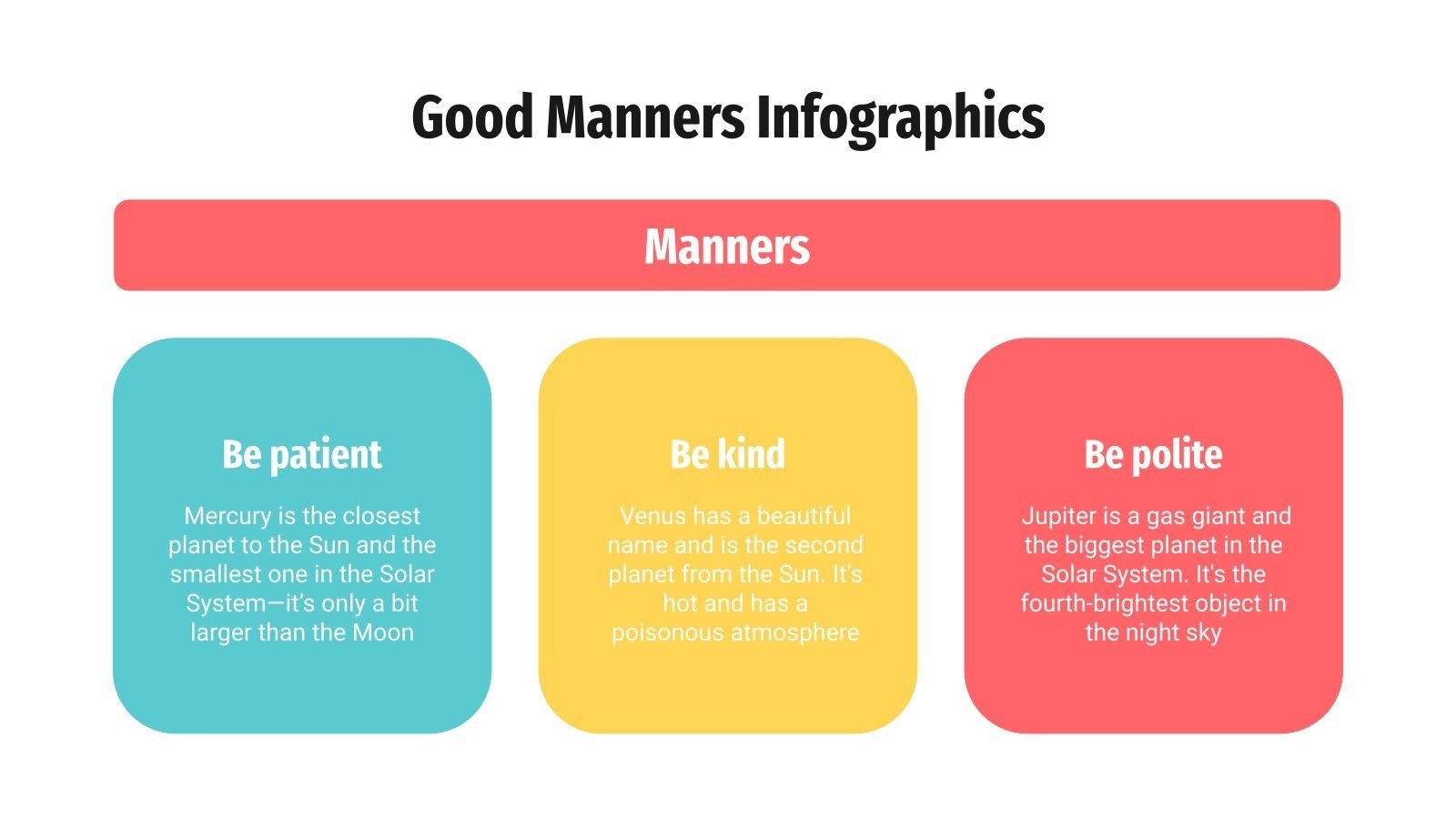 Good Manners Infographics

Manners

Be patient

Mercury is the closest planet to the Sun and the smallest one in the Solar System—it's only a bit larger than the Moon

Be kind

Venus has a beautiful name and is the second planet from the Sun. It's hot and has a poisonous atmosphere

Be polite

Jupiter is a gas giant and the biggest planet in the Solar System. It's the fourth-brightest object in the night sky