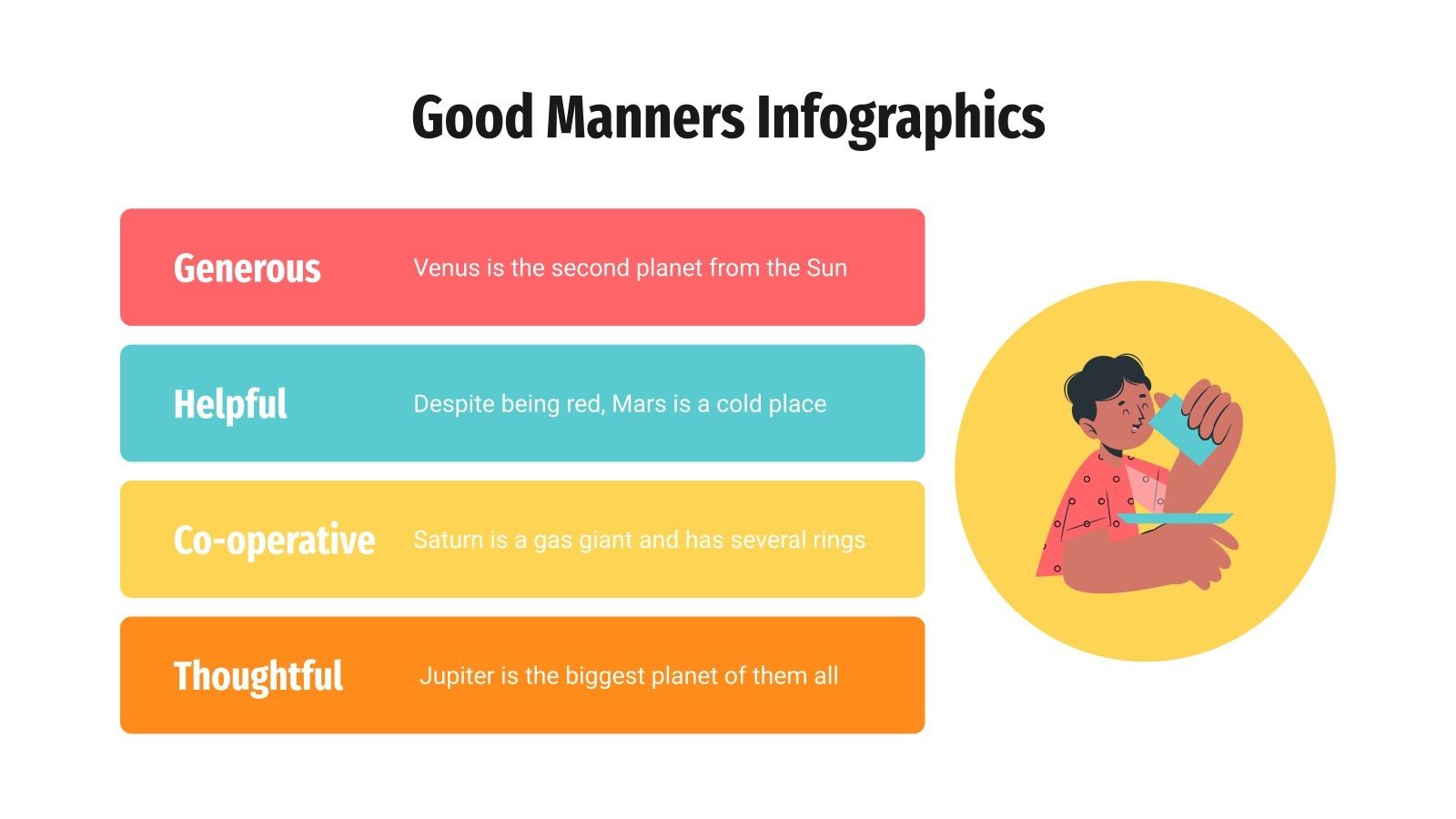 Good Manners Infographics

Generous

Venus is the second planet from the Sun

Helpful

Despite being red, Mars is a cold place

Co-operative

Saturn is a gas giant and has several rings

Thoughtful

Jupiter is the biggest planet of them all