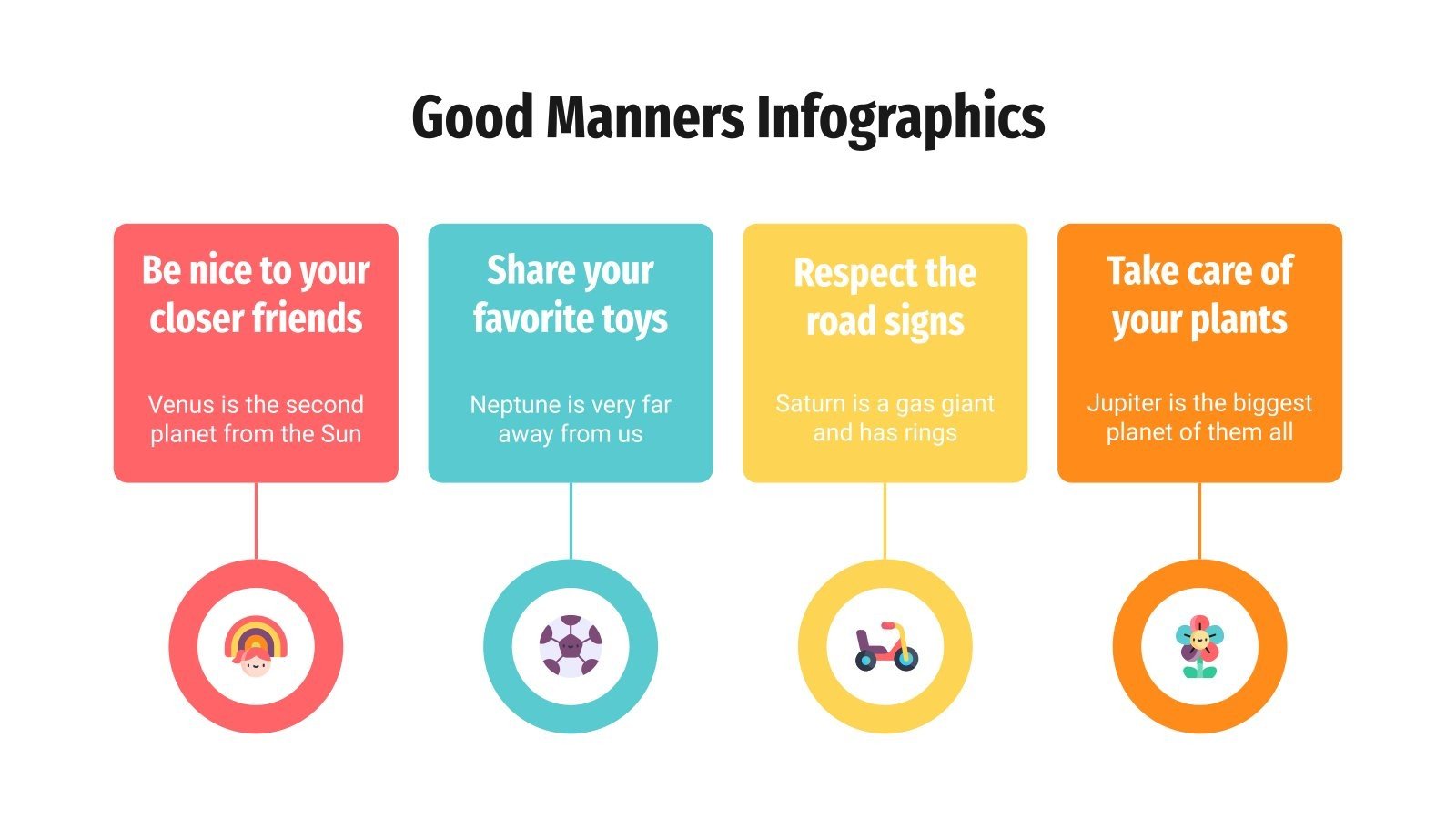 Good Manners Infographics

Be nice to your closer friends

Venus is the second planet from the Sun

Share your favorite toys

Neptune is very far away from us

Respect the road signs

Saturn is a gas giant and has rings

Take care of your plants

Jupiter is the biggest planet of them all