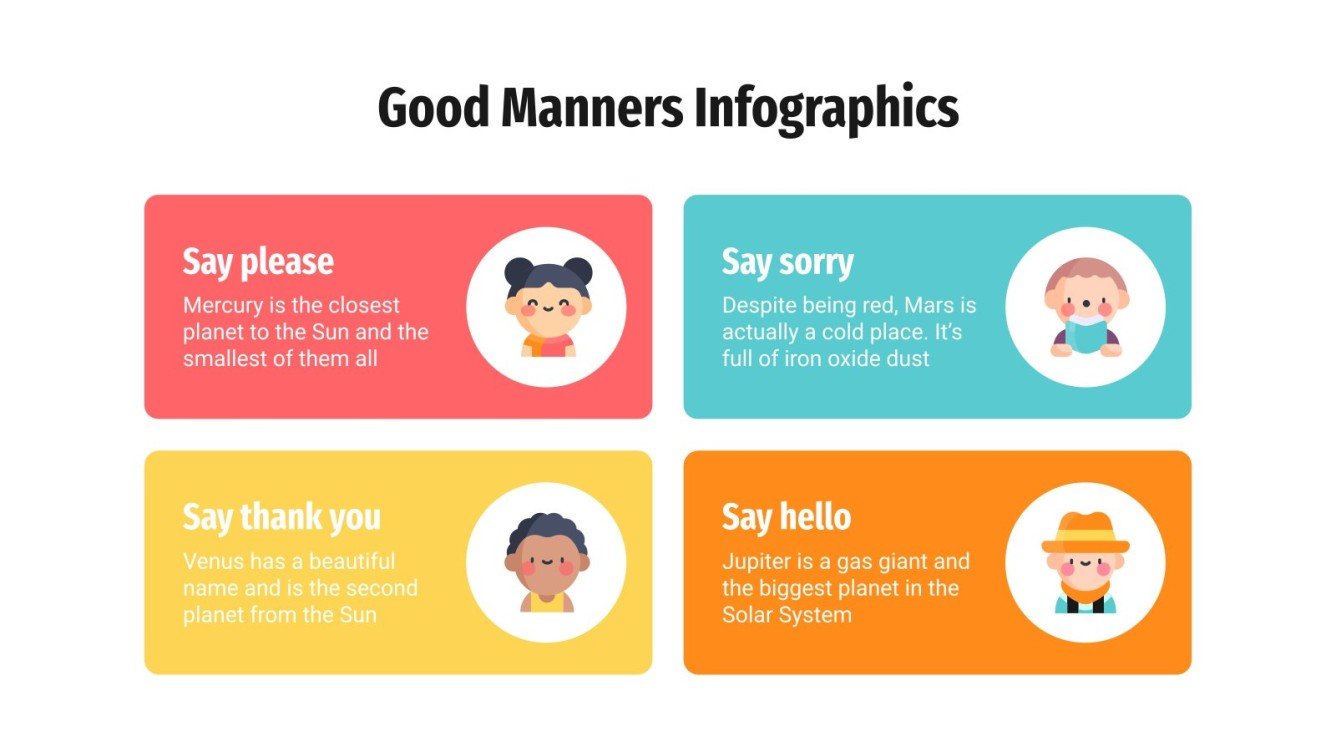 Good Manners Infographics

Say please
Mercury is the closest planet to the Sun and the smallest of them all

Say sorry
Despite being red, Mars is actually a cold place. It's full of iron oxide dust

Say thank you
Venus has a beautiful name and is the second planet from the Sun

Say hello
Jupiter is a gas giant and the biggest planet in the Solar System