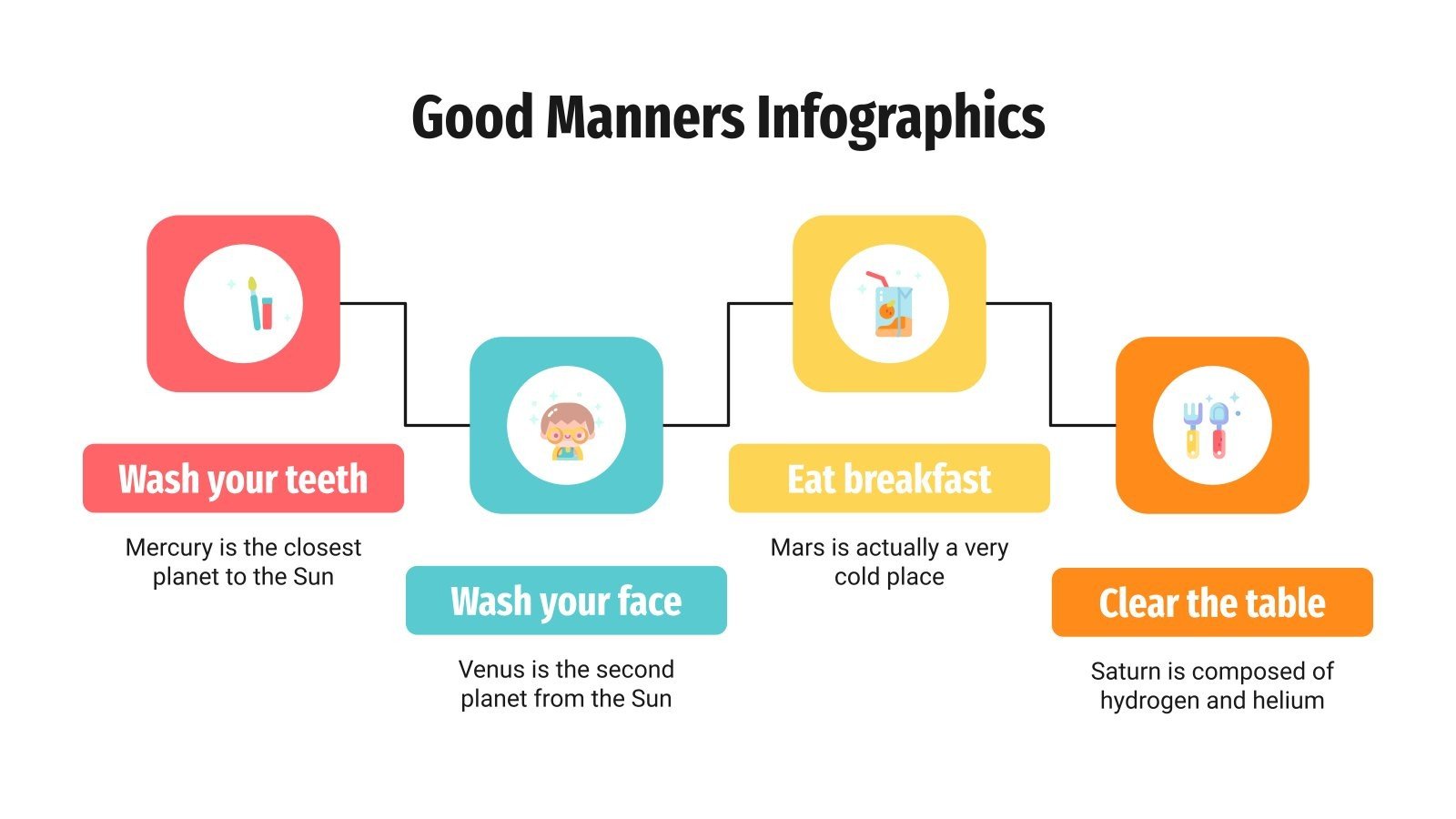 Good Manners Infographics

Wash your teeth

Mercury is the closest planet to the Sun

Wash your face

Venus is the second planet from the Sun

Eat breakfast

Mars is actually a very cold place

Clear the table

Saturn is composed of hydrogen and helium