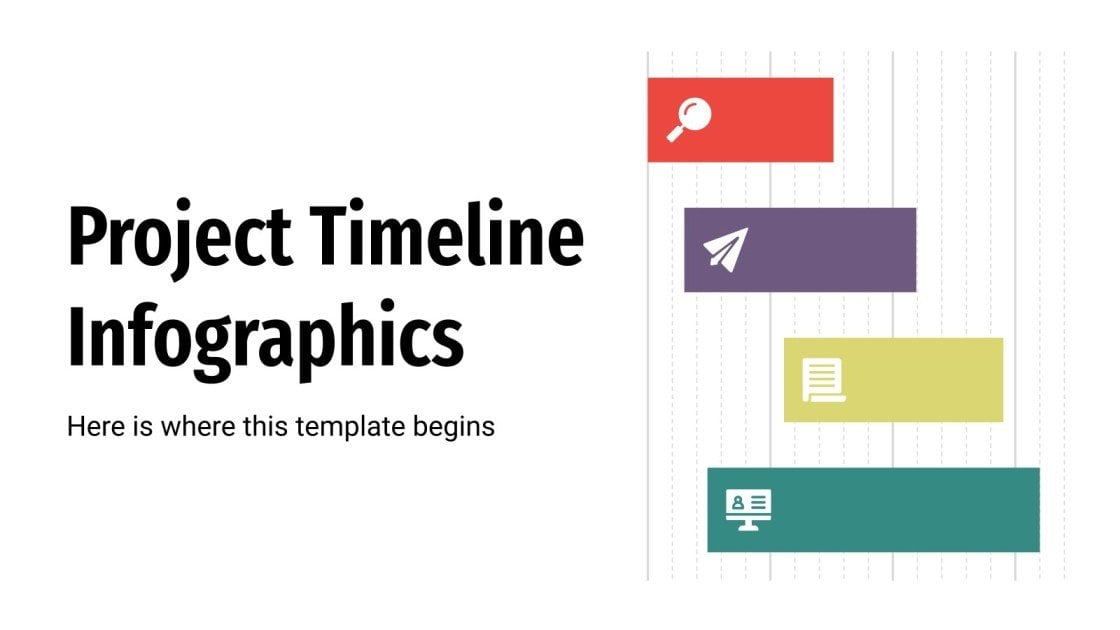 Project Timeline Infographics

Here is where this template begins