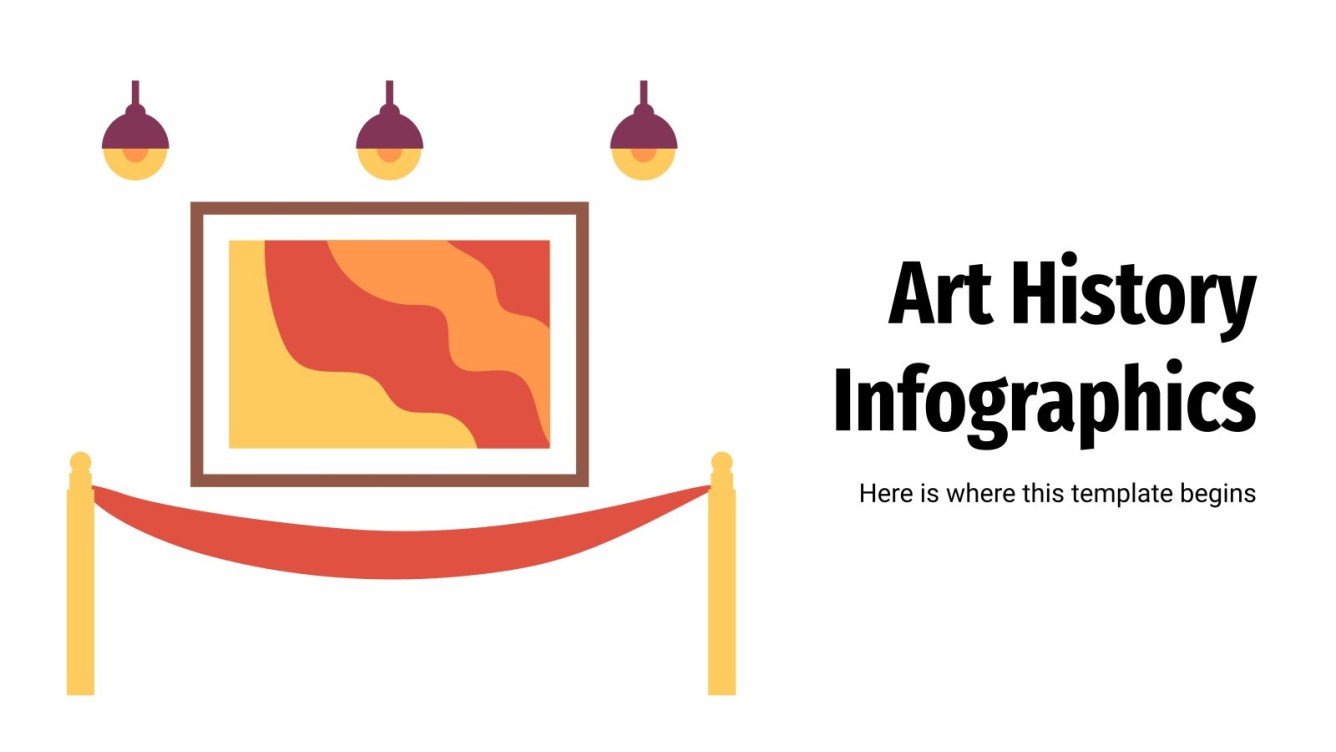 Art History Infographics

Here is where this template begins