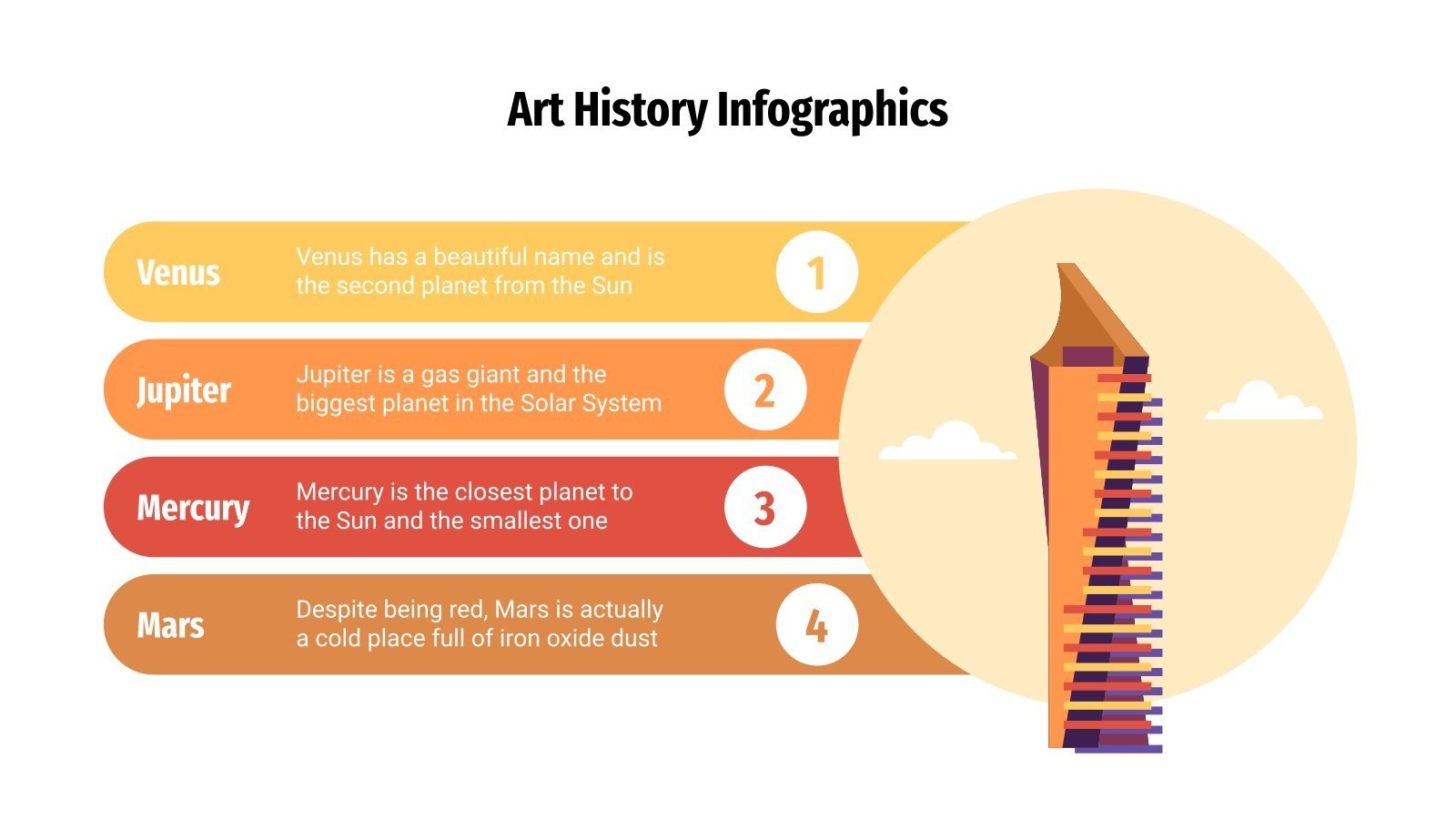 Art History Infographics

Venus
Venus has a beautiful name and is the second planet from the Sun
1

Jupiter
Jupiter is a gas giant and the biggest planet in the Solar System
2

Mercury
Mercury is the closest planet to the Sun and the smallest one
3

Mars
Despite being red, Mars is actually a cold place full of iron oxide dust
4