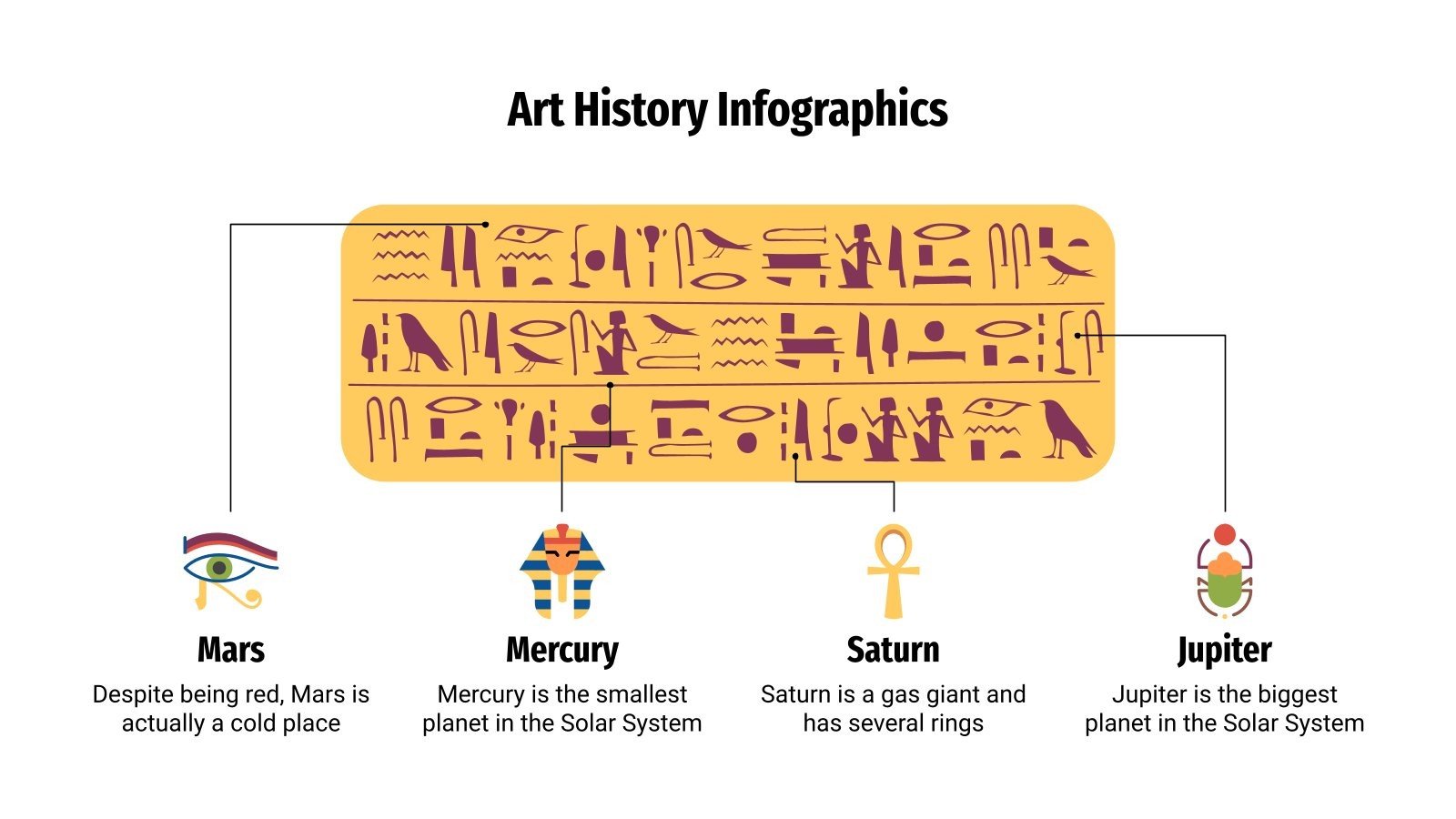 Art History Infographics

Mars
Despite being red, Mars is actually a cold place

Mercury
Mercury is the smallest planet in the Solar System

Saturn
Saturn is a gas giant and has several rings

Jupiter
Jupiter is the biggest planet in the Solar System