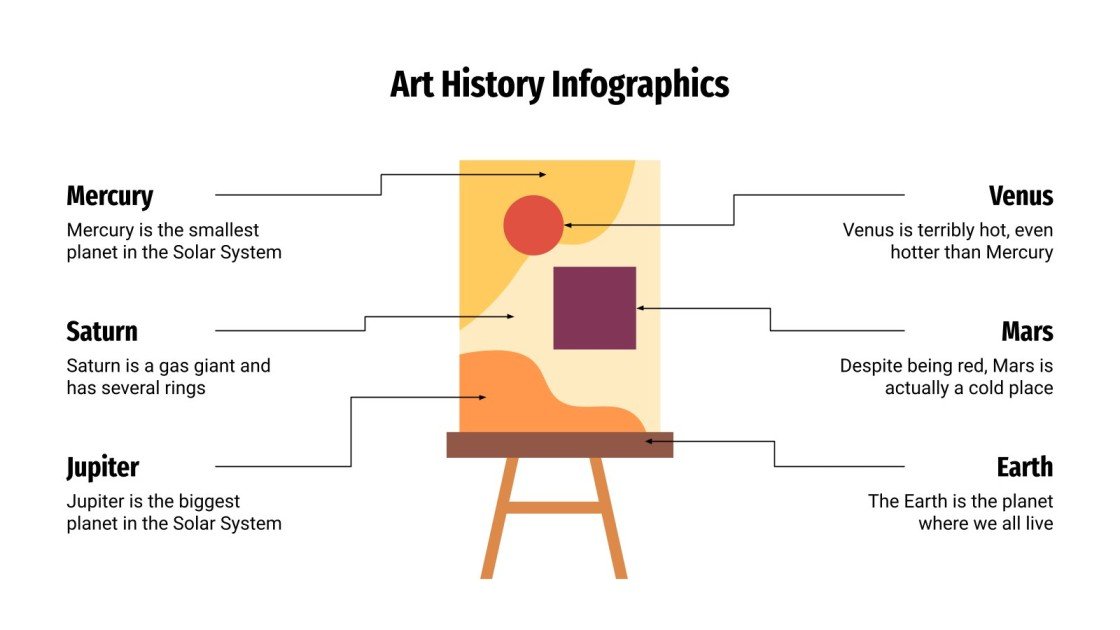 Art History Infographics

Mercury
Mercury is the smallest planet in the Solar System

Saturn
Saturn is a gas giant and has several rings

Jupiter
Jupiter is the biggest planet in the Solar System

Venus
Venus is terribly hot, even hotter than Mercury

Mars
Despite being red, Mars is actually a cold place

Earth
The Earth is the planet where we all live