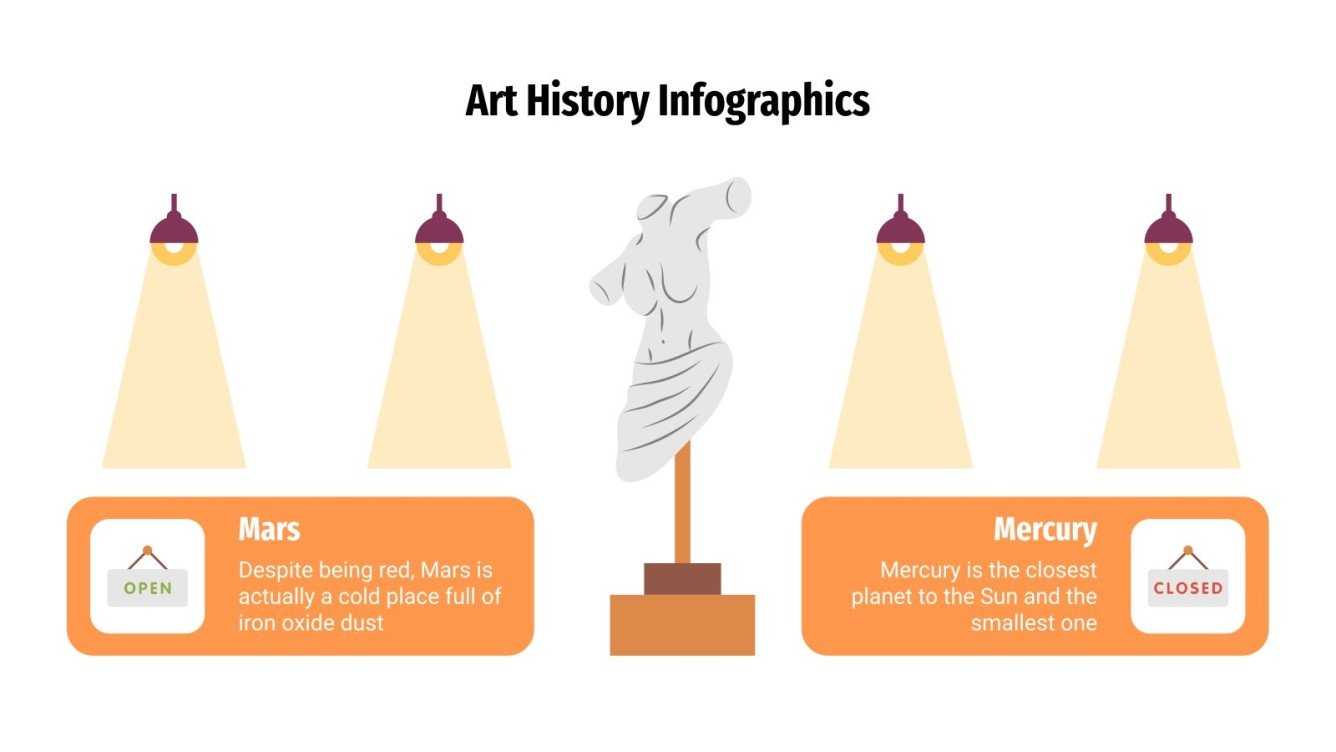 Art History Infographics

OPEN

Mars

Despite being red, Mars is actually a cold place full of iron oxide dust

Mercury

Mercury is the closest planet to the Sun and the smallest one

CLOSED