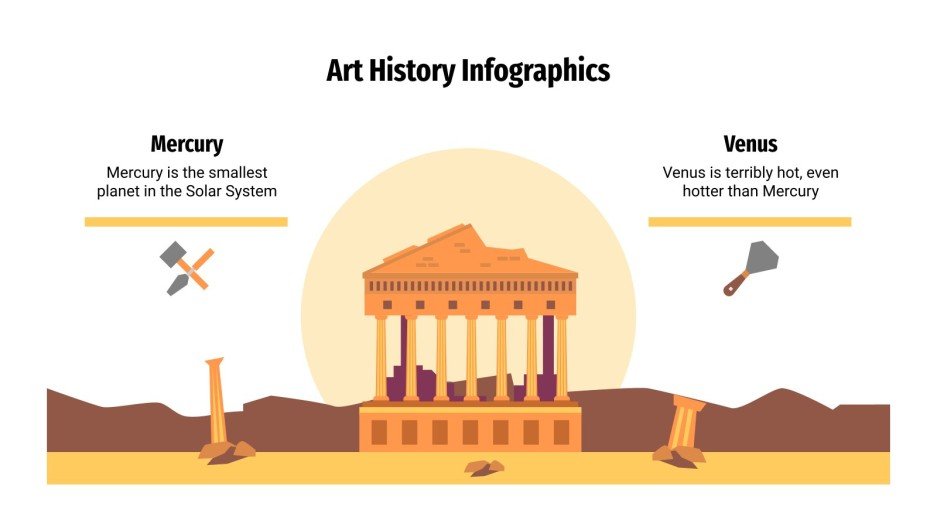 Art History Infographics

Mercury
Mercury is the smallest planet in the Solar System

Venus
Venus is terribly hot, even hotter than Mercury