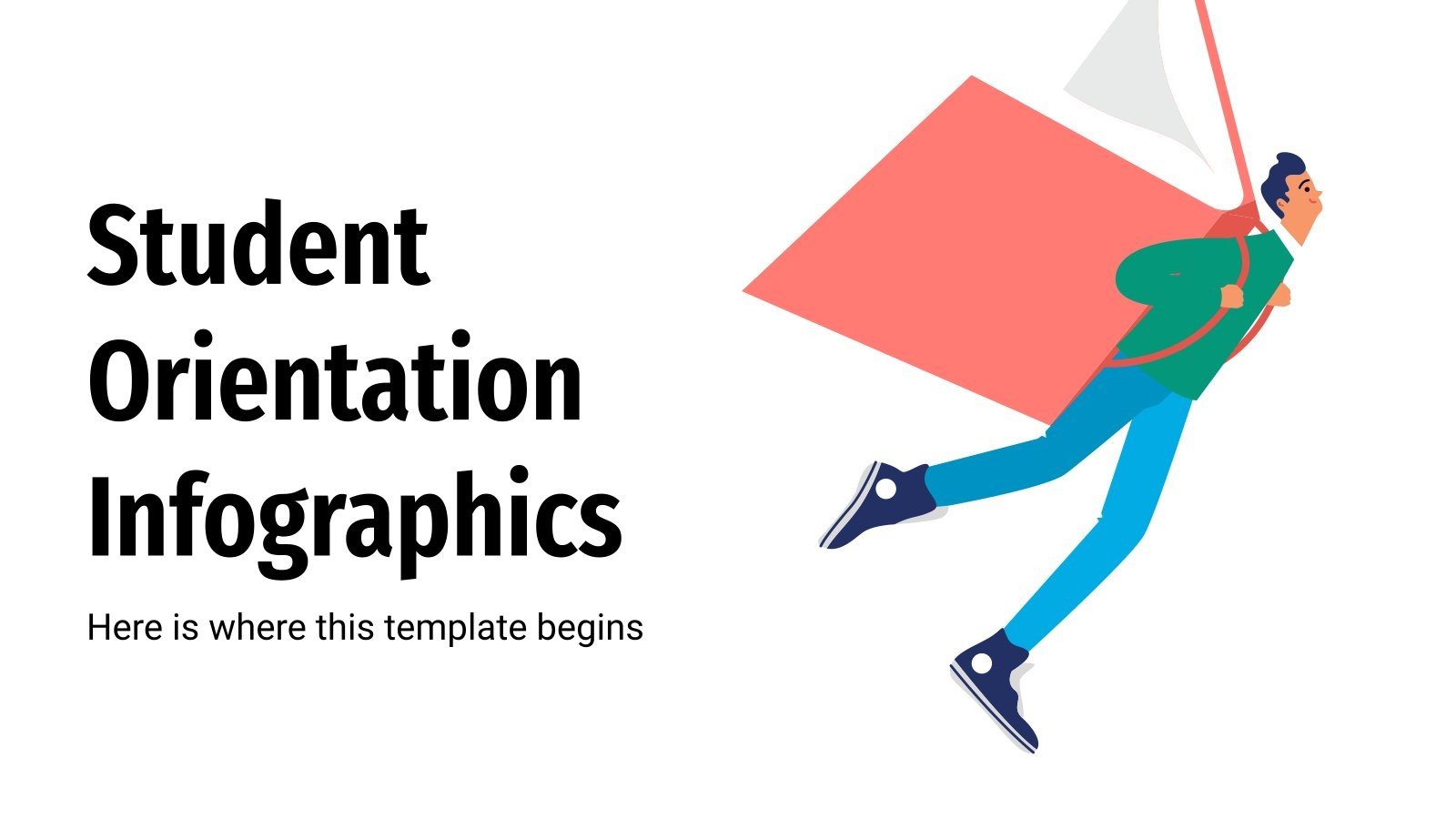 Student Orientation Infographics

Here is where this template begins