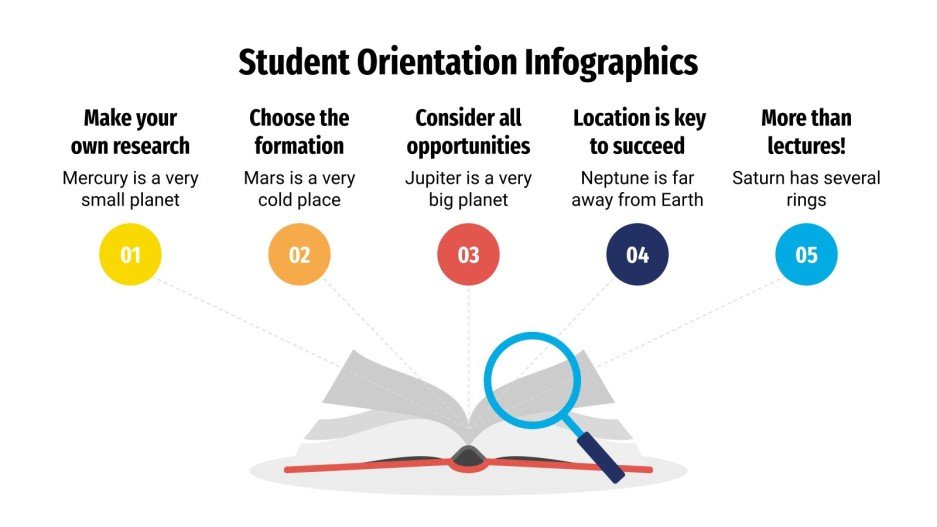 Student Orientation Infographics

Make your own research
Mercury is a very small planet
01

Choose the formation
Mars is a very cold place
02

Consider all opportunities
Jupiter is a very big planet
03

Location is key to succeed
Neptune is far away from Earth
04

More than lectures!
Saturn has several rings
05