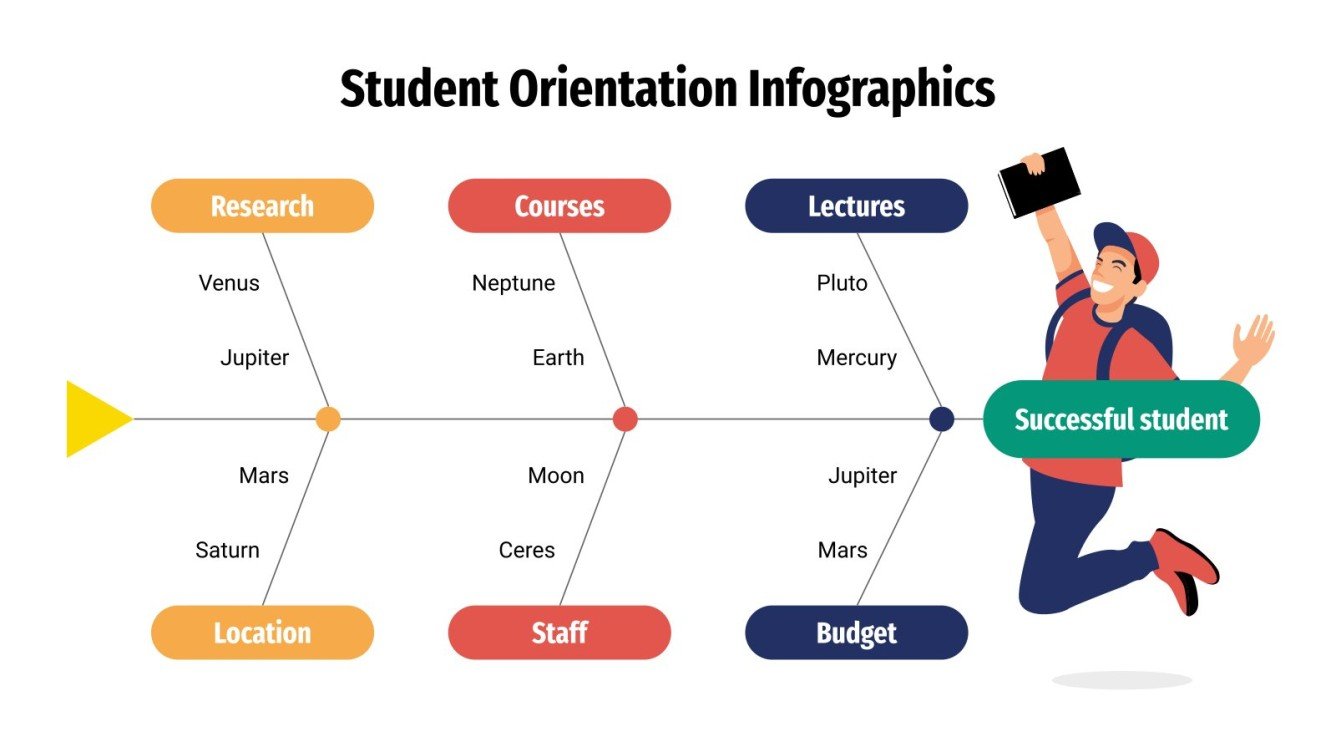 Student Orientation Infographics

Research

Venus

Jupiter

Courses

Neptune

Earth

Lectures

Pluto

Mercury

Successful student

Mars

Saturn

Location

Moon

Ceres

Staff

Jupiter

Mars

Budget