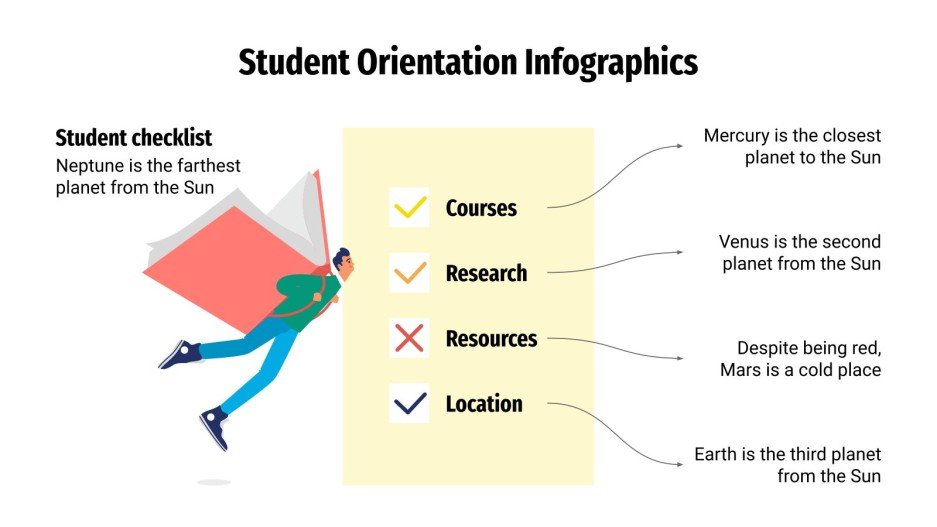 Student Orientation Infographics

Student checklist
Neptune is the farthest planet from the Sun

Courses

Research

Resources

Location

Mercury is the closest planet to the Sun

Venus is the second planet from the Sun

Despite being red, Mars is a cold place

Earth is the third planet from the Sun