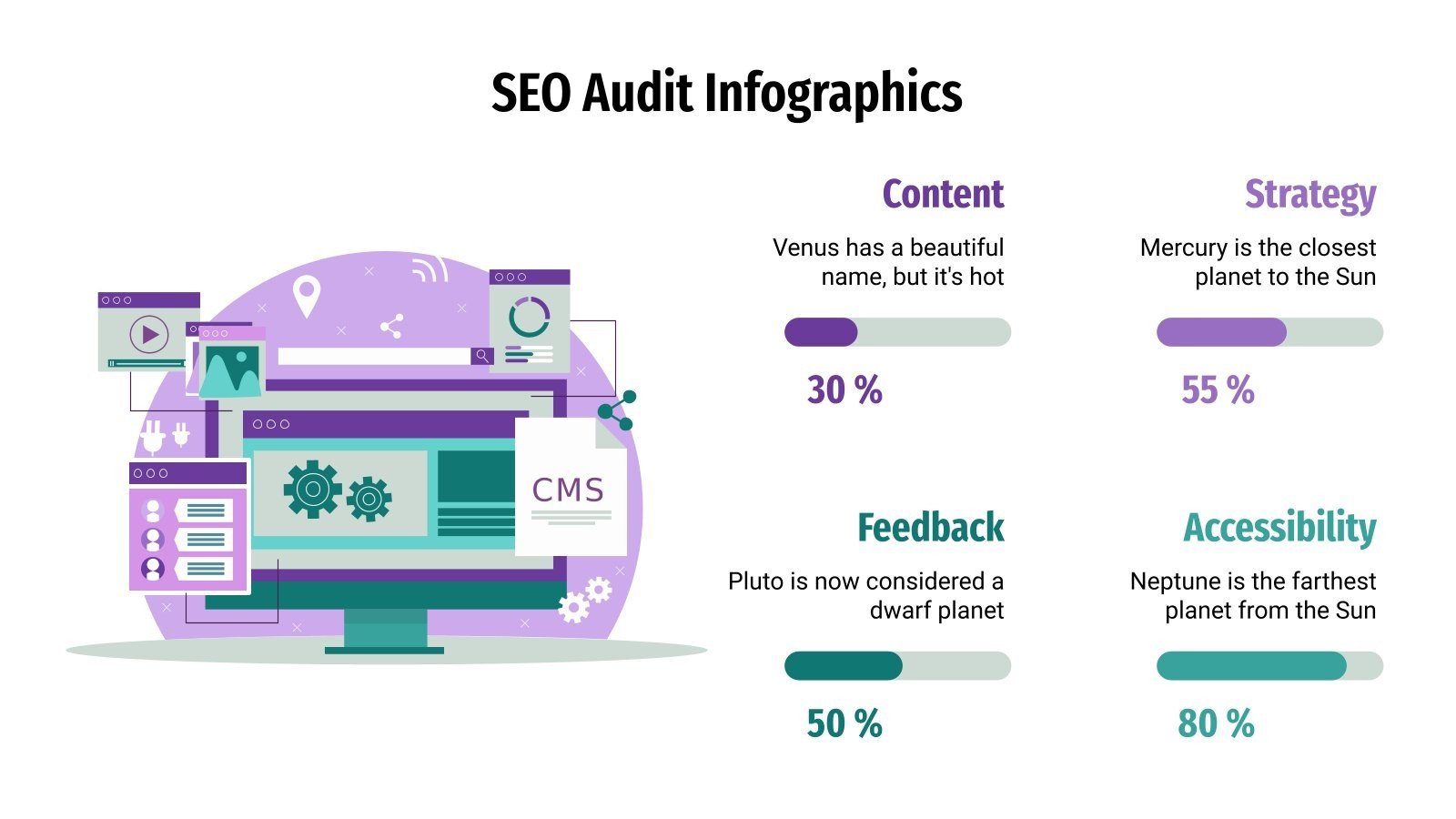 SEO Audit Infographics

CMS

Content

Venus has a beautiful name, but it's hot

30 %

Strategy

Mercury is the closest planet to the Sun

55 %

Feedback

Pluto is now considered a dwarf planet

50 %

Accessibility

Neptune is the farthest planet from the Sun

80 %