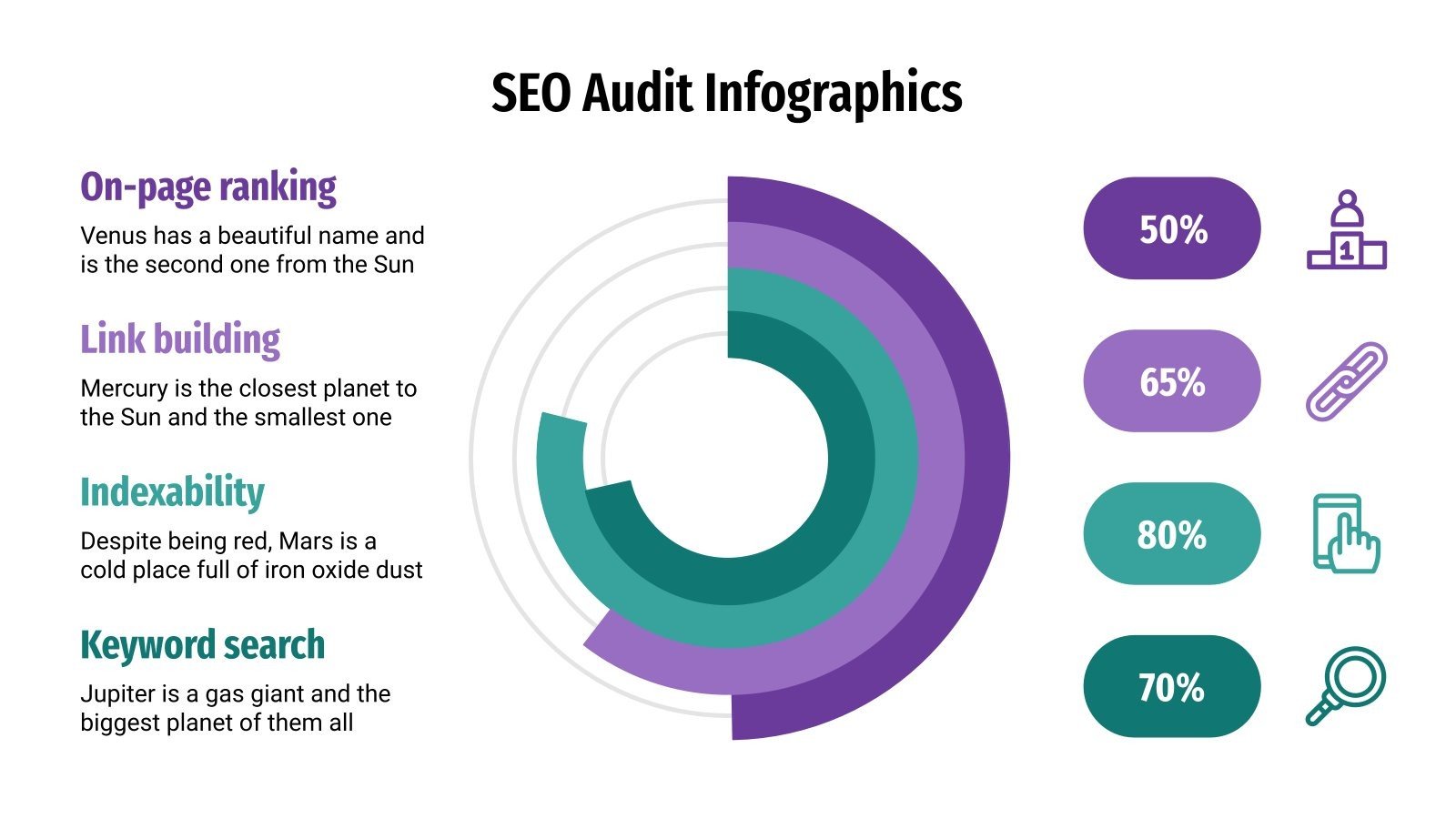 SEO Audit Infographics

On-page ranking

Venus has a beautiful name and is the second one from the Sun

Link building

Mercury is the closest planet to the Sun and the smallest one

Indexability

Despite being red, Mars is a cold place full of iron oxide dust

Keyword search

Jupiter is a gas giant and the biggest planet of them all

50%

1

65%

80%

70%