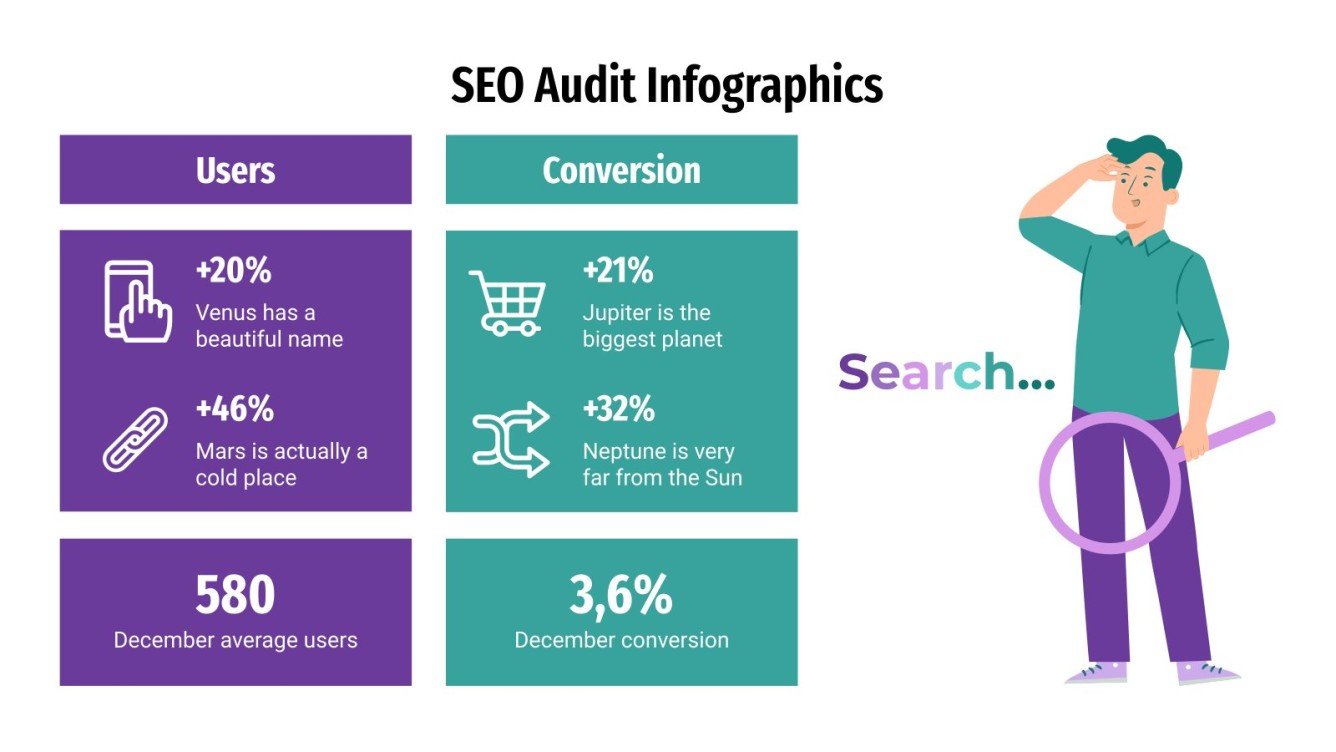 SEO Audit Infographics

Users

+20%
Venus has a beautiful name

+46%
Mars is actually a cold place

580
December average users

Conversion

+21%
Jupiter is the biggest planet

+32%
Neptune is very far from the Sun

3,6%
December conversion

Search...