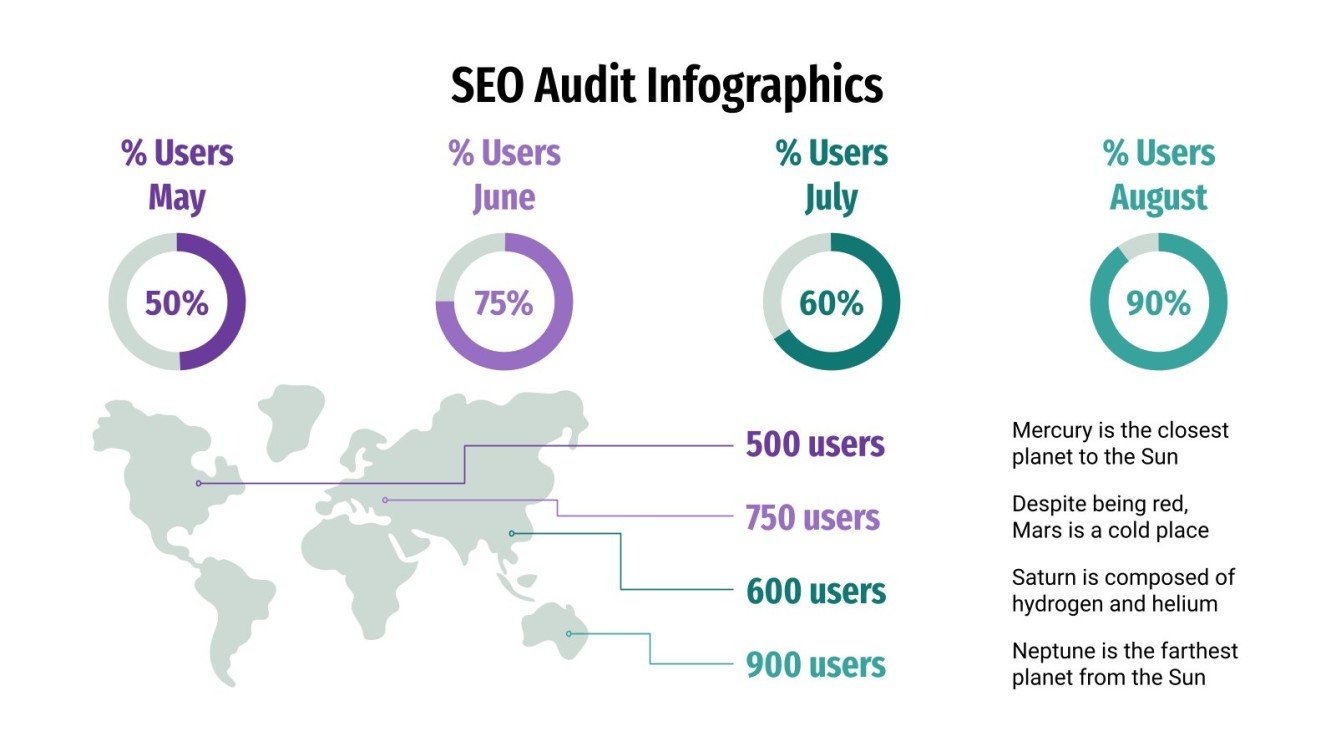 SEO Audit Infographics

% Users May

50%

% Users June

75%

% Users July

60%

% Users August

90%

500 users

Mercury is the closest planet to the Sun

750 users

Despite being red, Mars is a cold place

600 users

Saturn is composed of hydrogen and helium

900 users

Neptune is the farthest planet from the Sun