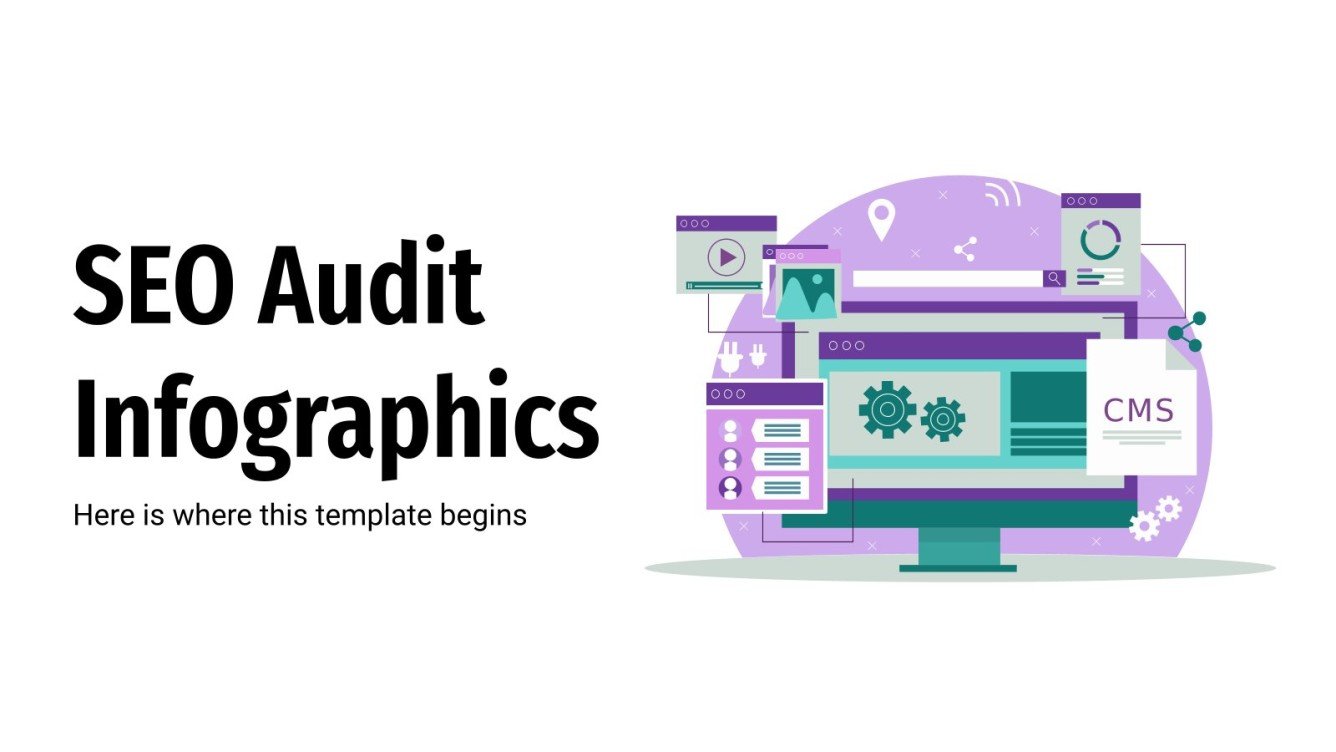 SEO Audit Infographics

Here is where this template begins

CMS