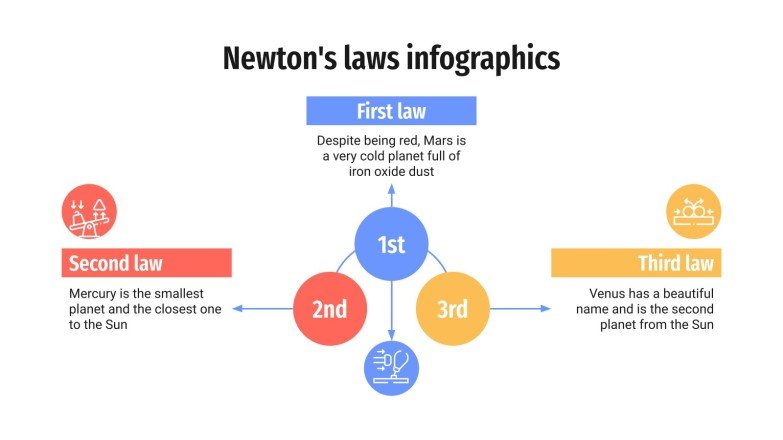 Newton's laws infographics

First law

Despite being red, Mars is a very cold planet full of iron oxide dust

Second law

Mercury is the smallest planet and the closest one to the Sun

1st

2nd

3rd

Third law

Venus has a beautiful name and is the second planet from the Sun