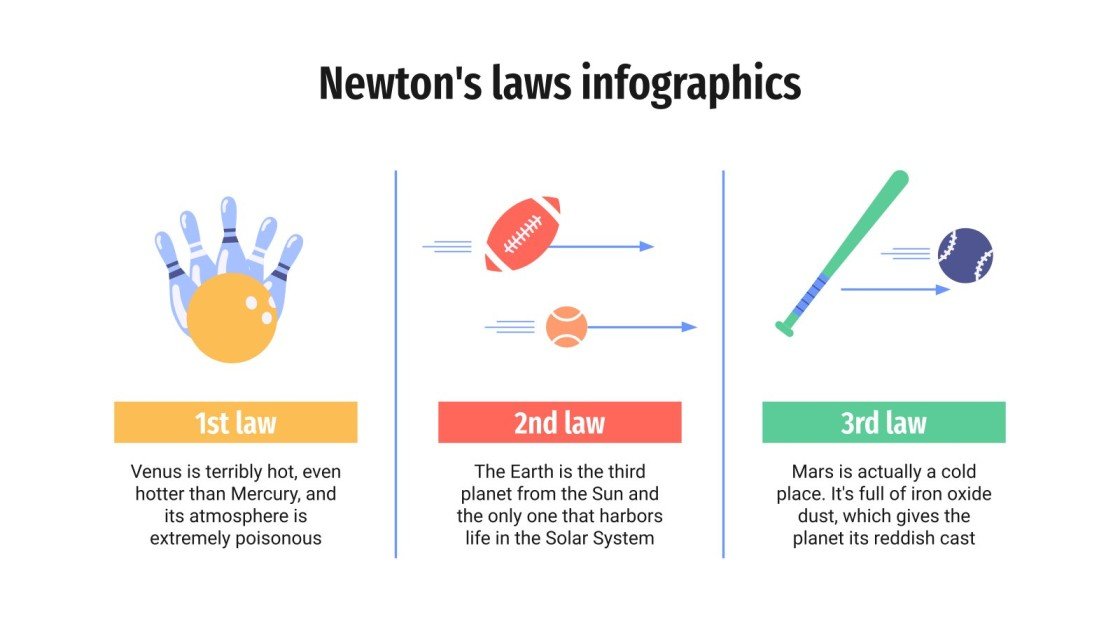 Newton's laws infographics

1st law

Venus is terribly hot, even hotter than Mercury, and its atmosphere is extremely poisonous

2nd law

The Earth is the third planet from the Sun and the only one that harbors life in the Solar System

3rd law

Mars is actually a cold place. It's full of iron oxide dust, which gives the planet its reddish cast