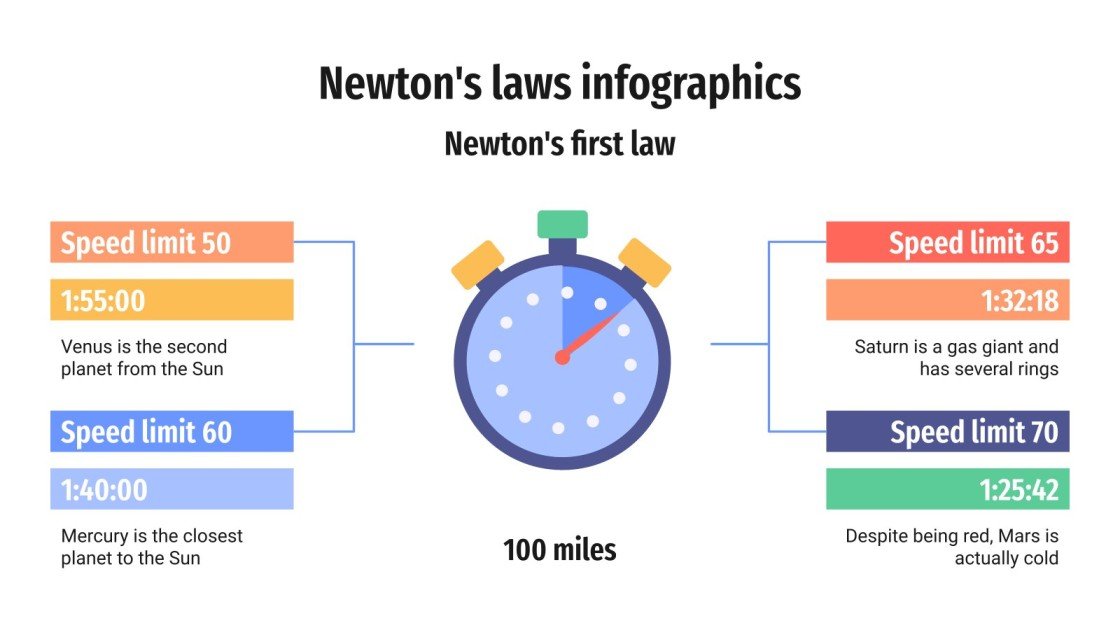 Newton's laws infographics

Newton's first law

Speed limit 50

1:55:00

Venus is the second planet from the Sun

Speed limit 60

1:40:00

Mercury is the closest planet to the Sun

100 miles

Speed limit 65

1:32:18

Saturn is a gas giant and has several rings

Speed limit 70

1:25:42

Despite being red, Mars is actually cold