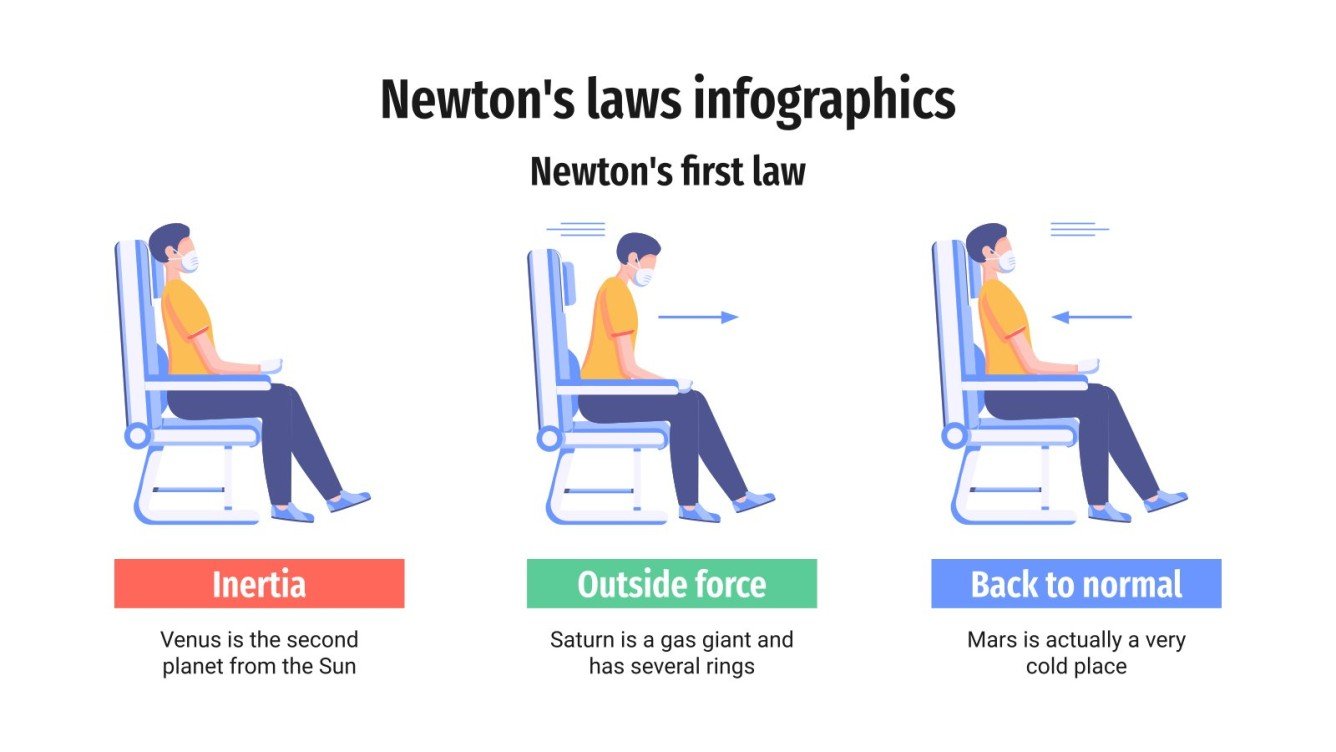 Newton's laws infographics

Newton's first law

Inertia

Venus is the second planet from the Sun

Outside force

Saturn is a gas giant and has several rings

Back to normal

Mars is actually a very cold place