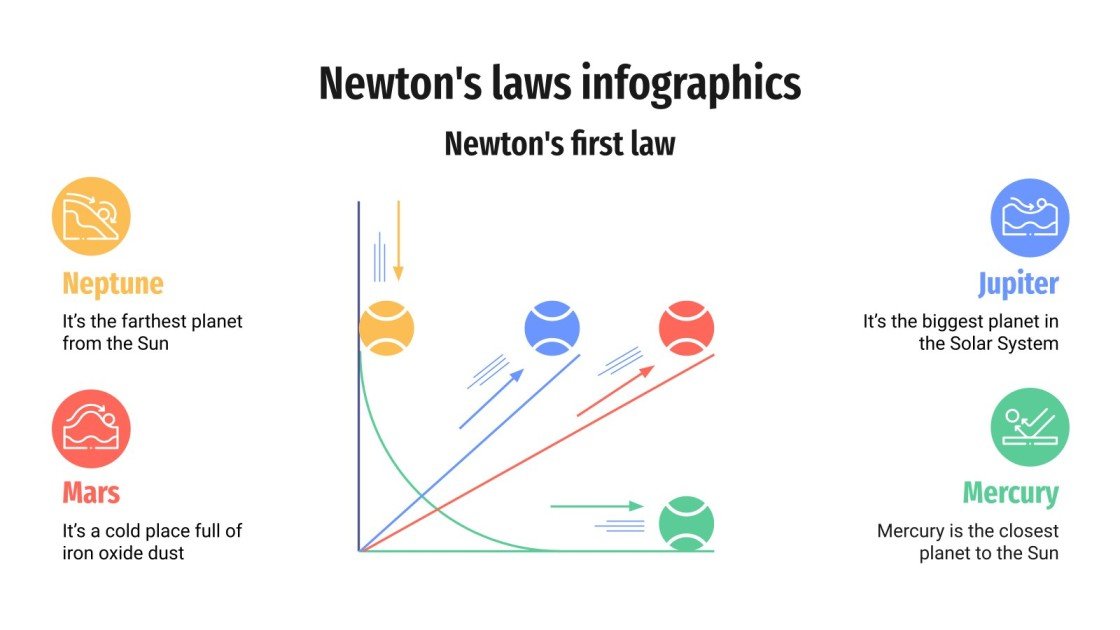 Newton's laws infographics

Newton's first law

Neptune

It's the farthest planet from the Sun

Mars

It's a cold place full of iron oxide dust

Jupiter

It's the biggest planet in the Solar System

Mercury

Mercury is the closest planet to the Sun