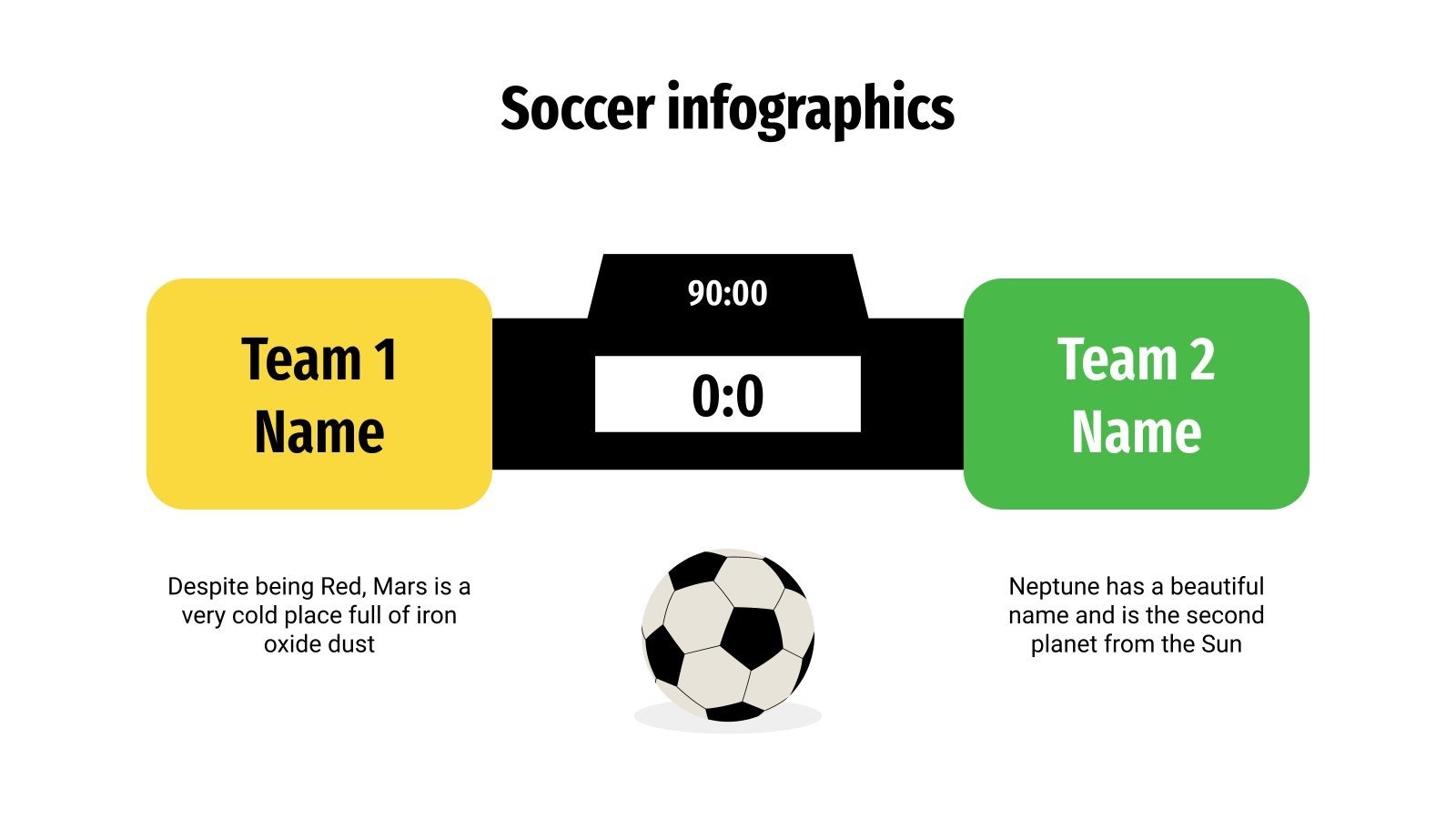 Soccer infographics

Team 1 Name

90:00

0:0

Team 2 Name

Despite being Red, Mars is a very cold place full of iron oxide dust

Neptune has a beautiful name and is the second planet from the Sun