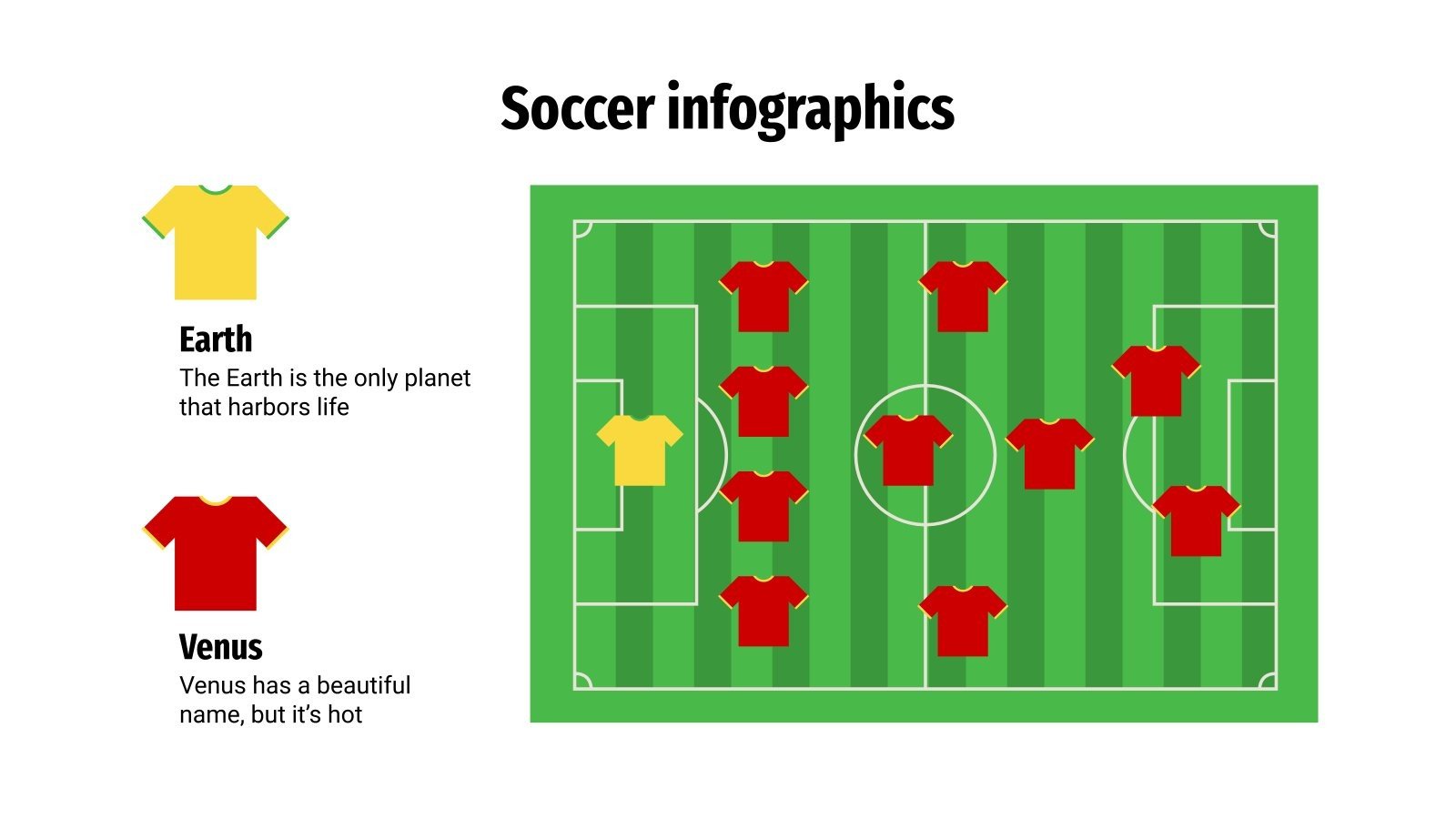 Soccer infographics

Earth
The Earth is the only planet that harbors life

Venus
Venus has a beautiful name, but it’s hot